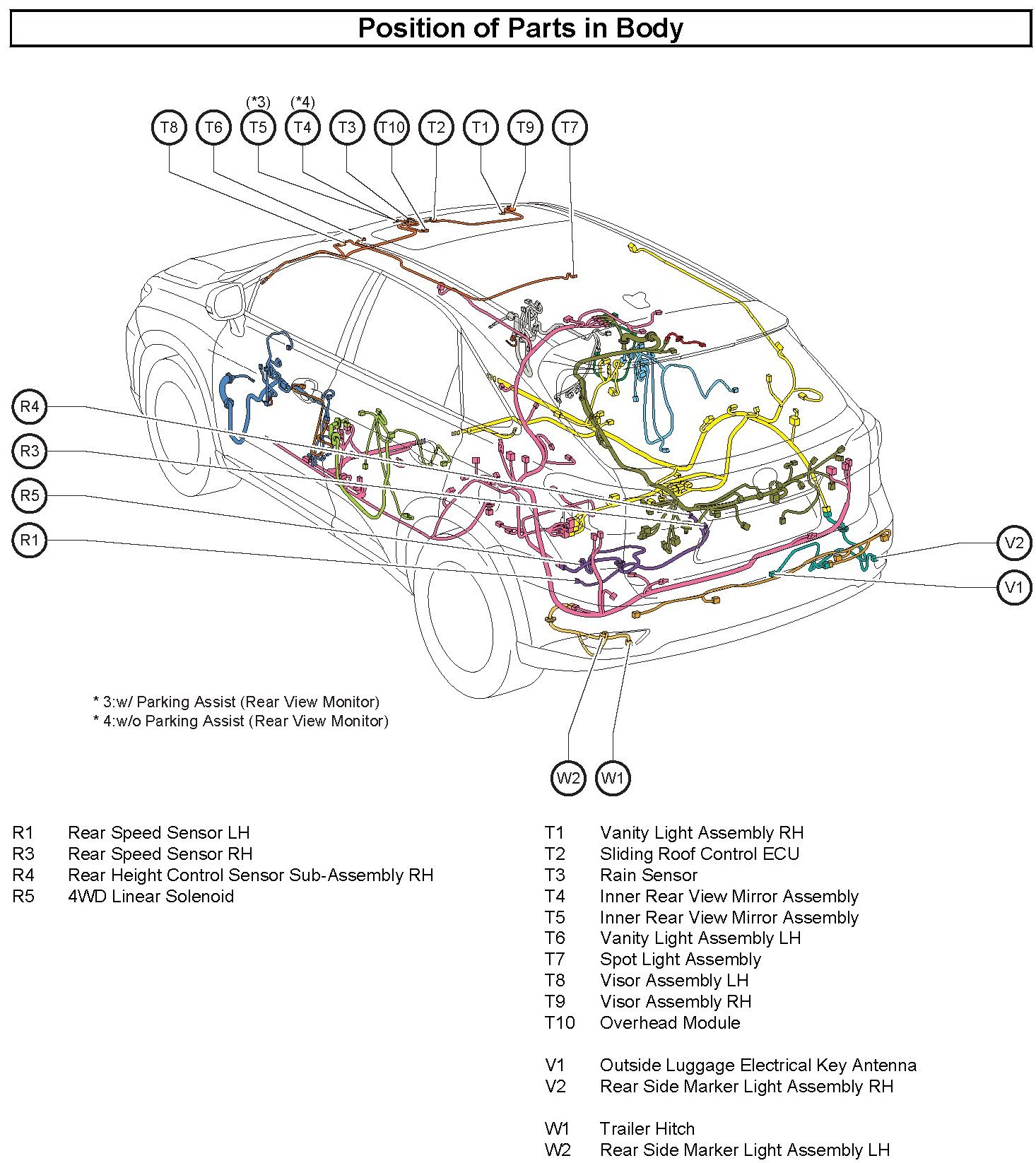 Position of Parts in Body

(*3) (*4)

T8 T6 T5 T4 T3 T10 T2 T1 T9 T7

R4

R3

R5

R1

V2

V1

* 3:w/ Parking Assist (Rear View Monitor)
* 4:w/o Parking Assist (Rear View Monitor)

W2 W1

R1 Rear Speed Sensor LH
R3 Rear Speed Sensor RH
R4 Rear Height Control Sensor Sub-Assembly RH
R5 4WD Linear Solenoid

T1 Vanity Light Assembly RH
T2 Sliding Roof Control ECU
T3 Rain Sensor
T4 Inner Rear View Mirror Assembly
T5 Inner Rear View Mirror Assembly
T6 Vanity Light Assembly LH
T7 Spot Light Assembly
T8 Visor Assembly LH
T9 Visor Assembly RH
T10 Overhead Module

V1 Outside Luggage Electrical Key Antenna
V2 Rear Side Marker Light Assembly RH

W1 Trailer Hitch
W2 Rear Side Marker Light Assembly LH