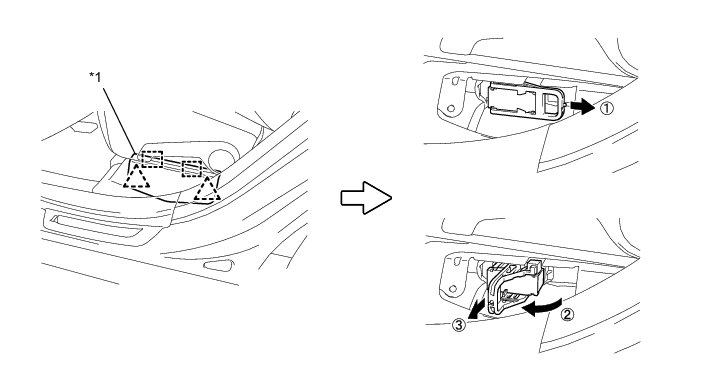 *1

①

②

③