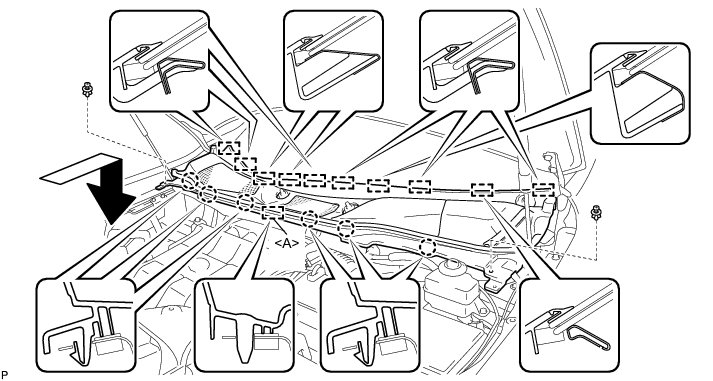 <A>
P