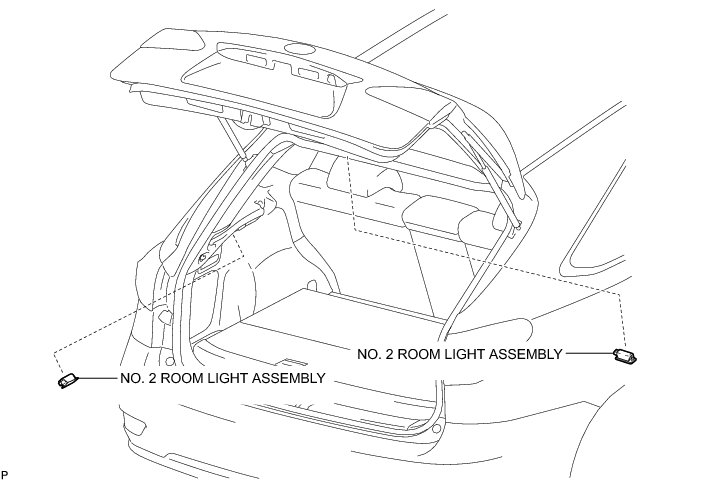 NO. 2 ROOM LIGHT ASSEMBLY

NO. 2 ROOM LIGHT ASSEMBLY

P