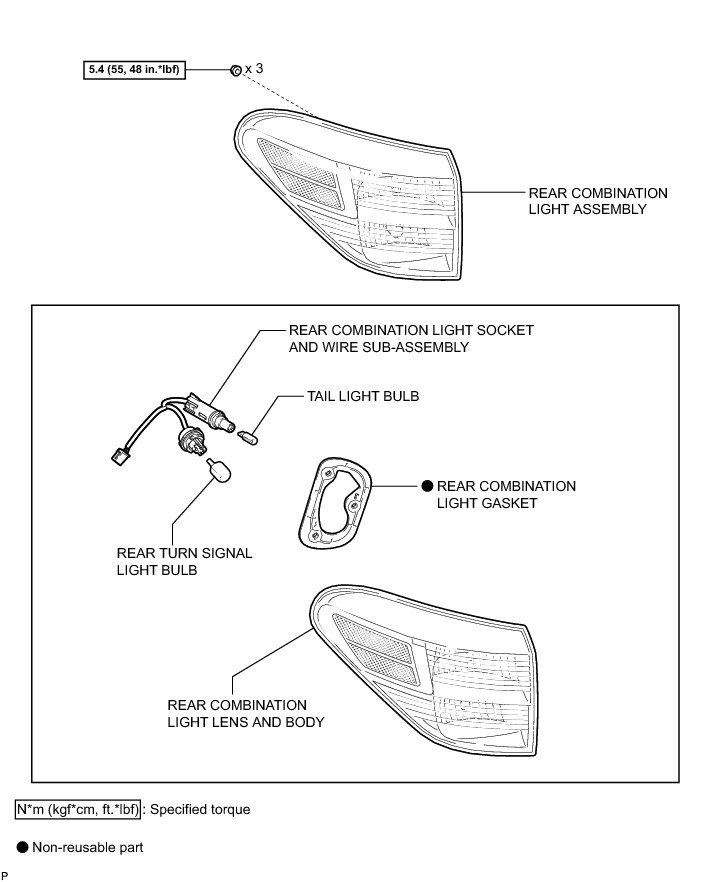 5.4 (55, 48 in.*lbf)

x 3

REAR COMBINATION LIGHT ASSEMBLY

REAR COMBINATION LIGHT SOCKET AND WIRE SUB-ASSEMBLY

TAIL LIGHT BULB

● REAR COMBINATION LIGHT GASKET

REAR TURN SIGNAL LIGHT BULB

REAR COMBINATION LIGHT LENS AND BODY

N*m (kgf*cm, ft.*lbf) : Specified torque

● Non-reusable part

P