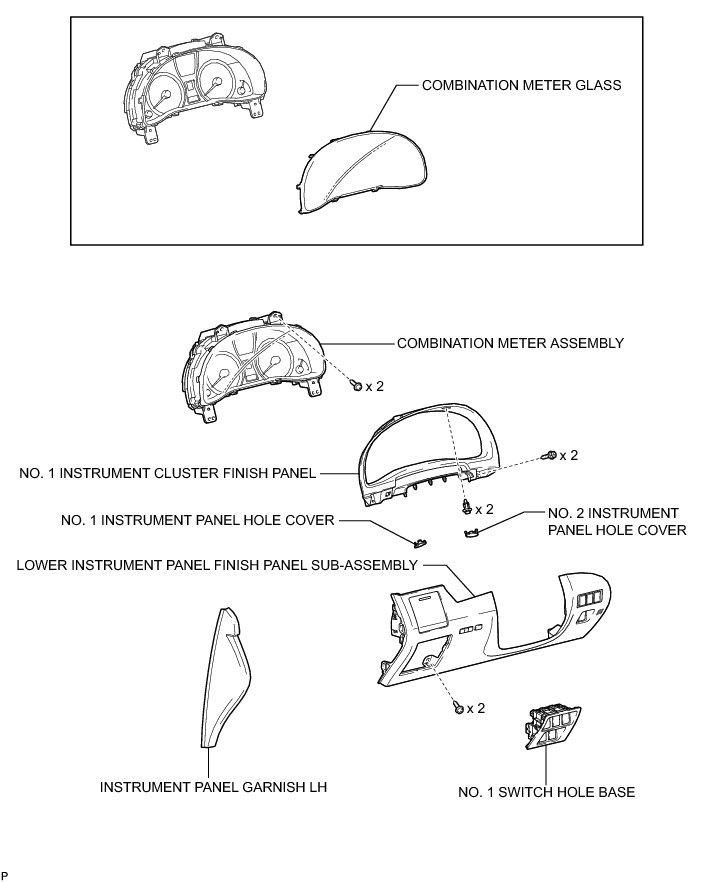 COMBINATION METER GLASS

COMBINATION METER ASSEMBLY

x 2

x 2

NO. 1 INSTRUMENT CLUSTER FINISH PANEL

x 2

NO. 1 INSTRUMENT PANEL HOLE COVER

NO. 2 INSTRUMENT PANEL HOLE COVER

LOWER INSTRUMENT PANEL FINISH PANEL SUB-ASSEMBLY

x 2

INSTRUMENT PANEL GARNISH LH

NO. 1 SWITCH HOLE BASE

P