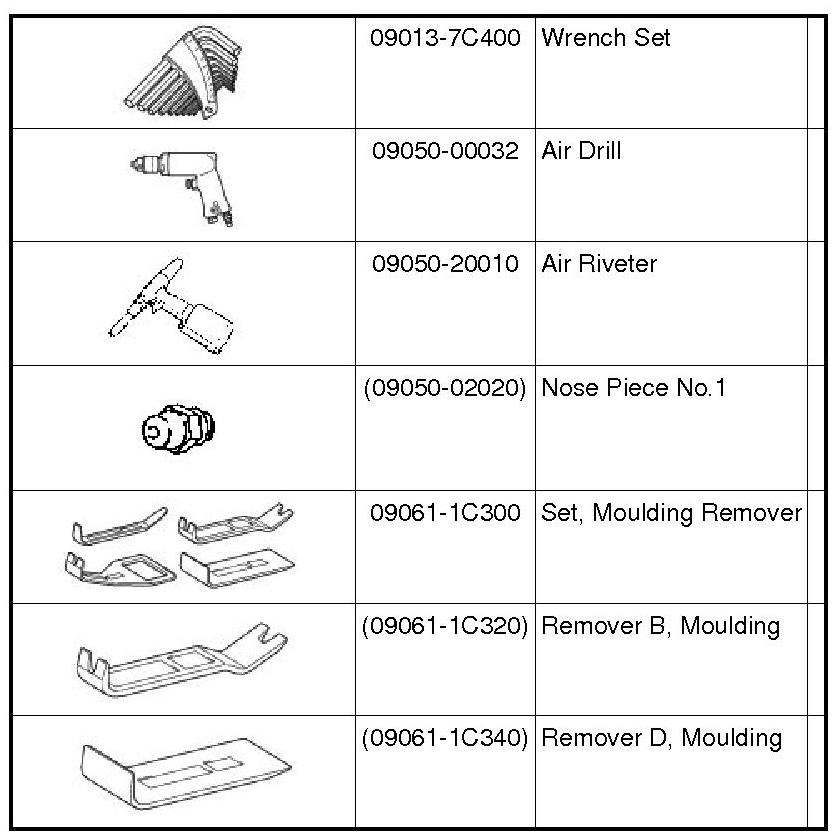 |  |  |  |  |
|---|---|---|---|
|  | 09013-7C400 | Wrench Set |  |
|  | 09050-00032 | Air Drill |  |
|  | 09050-20010 | Air Riveter |  |
|  | (09050-02020) | Nose Piece No.1 |  |
|  | 09061-1C300 | Set, Moulding Remover |  |
|  | (09061-1C320) | Remover B, Moulding |  |
|  | (09061-1C340) | Remover D, Moulding |  |