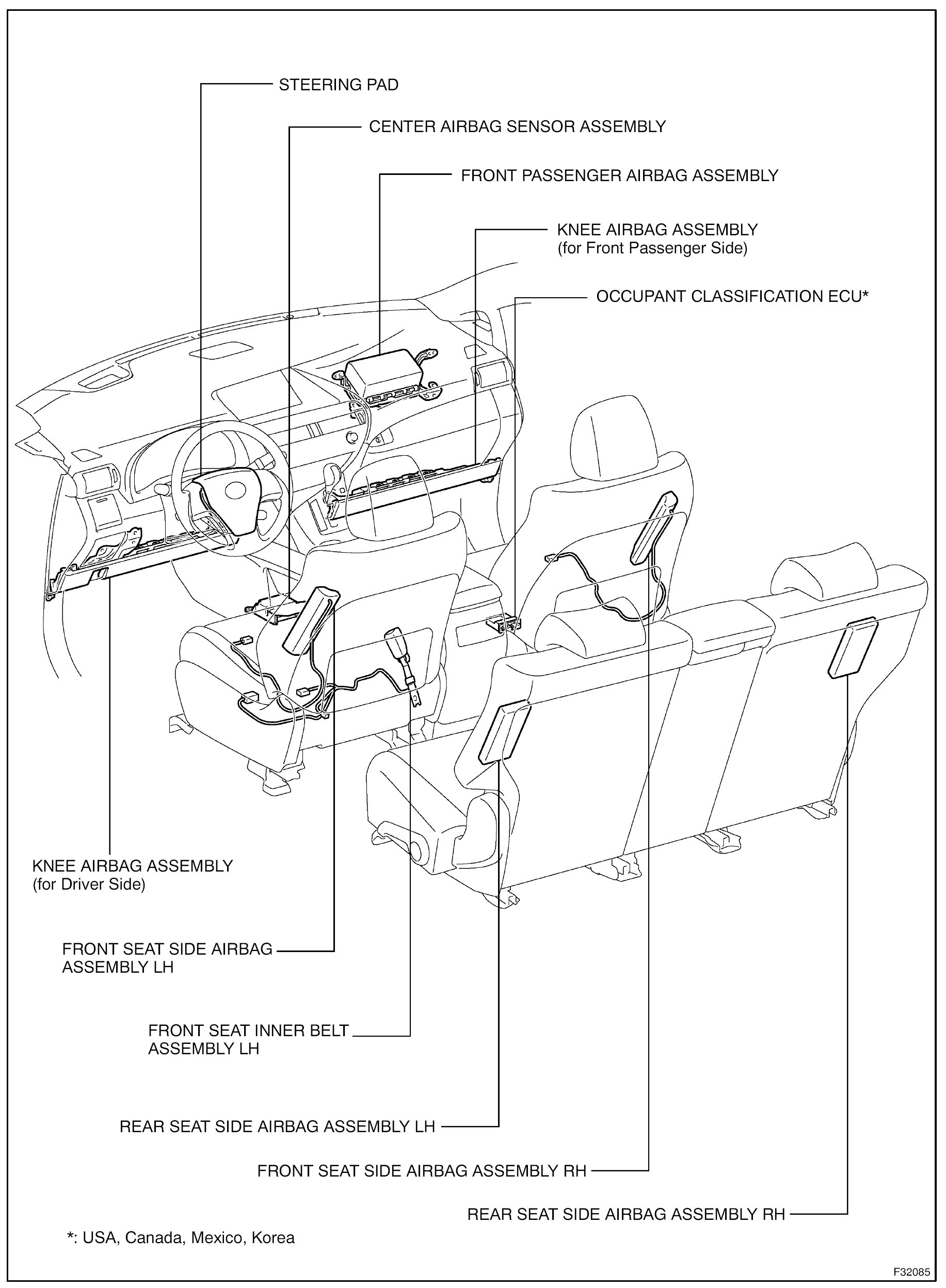 STEERING PAD

CENTER AIRBAG SENSOR ASSEMBLY

FRONT PASSENGER AIRBAG ASSEMBLY

KNEE AIRBAG ASSEMBLY
(for Front Passenger Side)

OCCUPANT CLASSIFICATION ECU*

KNEE AIRBAG ASSEMBLY
(for Driver Side)

FRONT SEAT SIDE AIRBAG ASSEMBLY LH

FRONT SEAT INNER BELT ASSEMBLY LH

REAR SEAT SIDE AIRBAG ASSEMBLY LH

FRONT SEAT SIDE AIRBAG ASSEMBLY RH

REAR SEAT SIDE AIRBAG ASSEMBLY RH

*: USA, Canada, Mexico, Korea

F32085