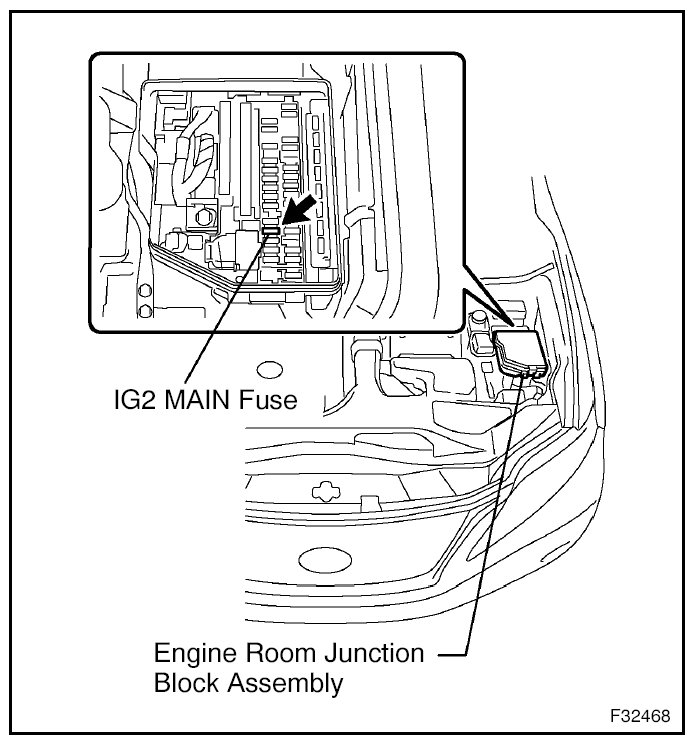 IG2 MAIN Fuse

Engine Room Junction Block Assembly

F32468