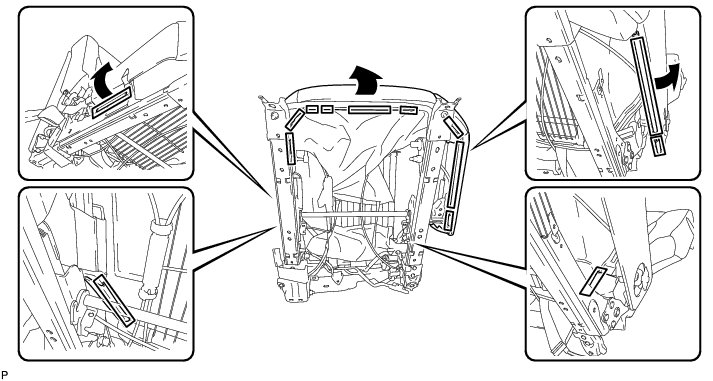 P