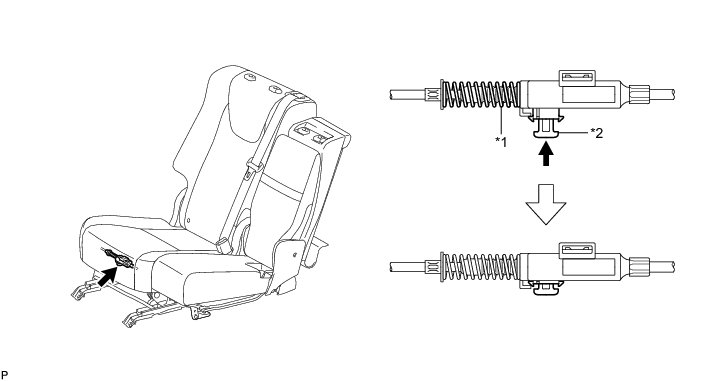 *1
*2
P