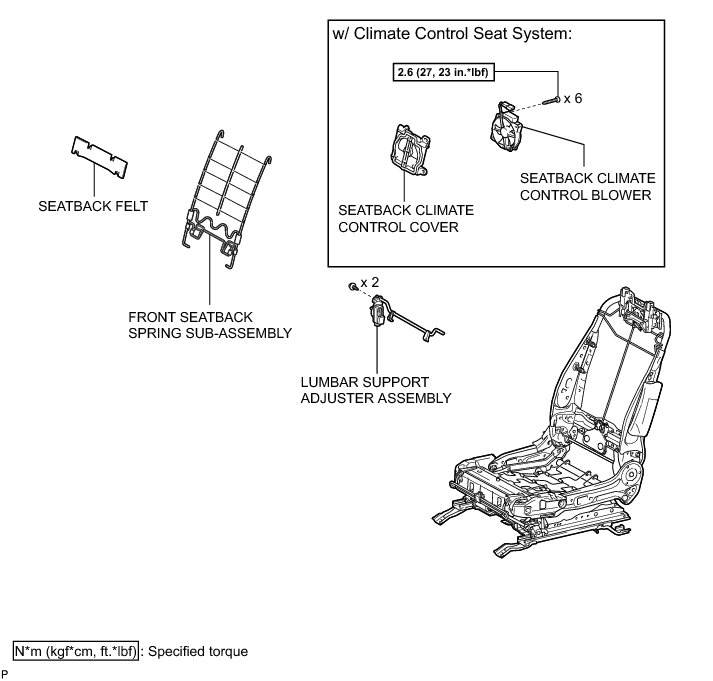 w/ Climate Control Seat System:

2.6 (27, 23 in.*lbf)

x 6

SEATBACK CLIMATE CONTROL BLOWER

SEATBACK CLIMATE CONTROL COVER

SEATBACK FELT

FRONT SEATBACK SPRING SUB-ASSEMBLY

x 2

LUMBAR SUPPORT ADJUSTER ASSEMBLY

N*m (kgf*cm, ft.*lbf) : Specified torque

P