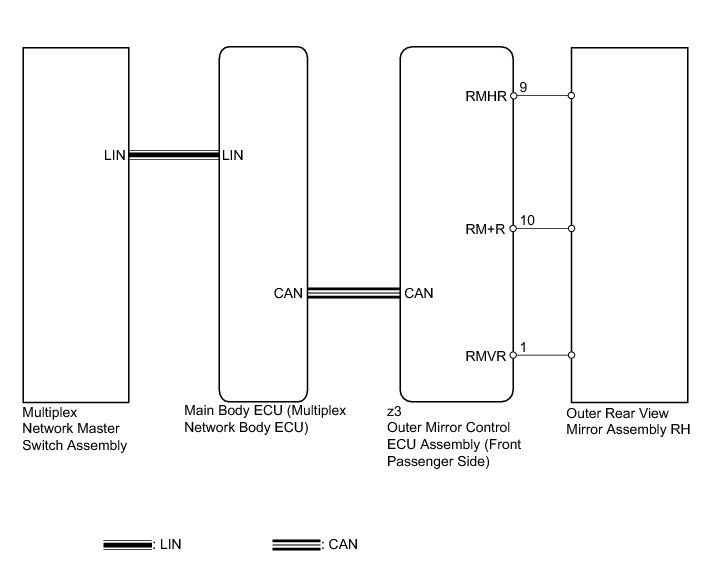 LIN

LIN

CAN

CAN

RMHR 9

RM+R 10

RMVR 1

Multiplex Network Master Switch Assembly

Main Body ECU (Multiplex Network Body ECU)

z3
Outer Mirror Control ECU Assembly (Front Passenger Side)

Outer Rear View Mirror Assembly RH

: LIN

: CAN