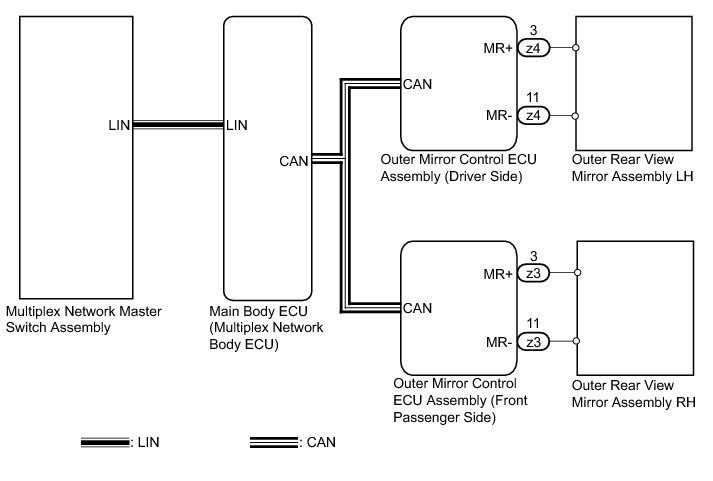 LIN

Multiplex Network Master Switch Assembly

LIN

CAN

Main Body ECU (Multiplex Network Body ECU)

CAN

MR+

3

z4

MR-

11

z4

Outer Mirror Control ECU Assembly (Driver Side)

Outer Rear View Mirror Assembly LH

CAN

MR+

3

z3

MR-

11

z3

Outer Mirror Control ECU Assembly (Front Passenger Side)

Outer Rear View Mirror Assembly RH

: LIN

: CAN