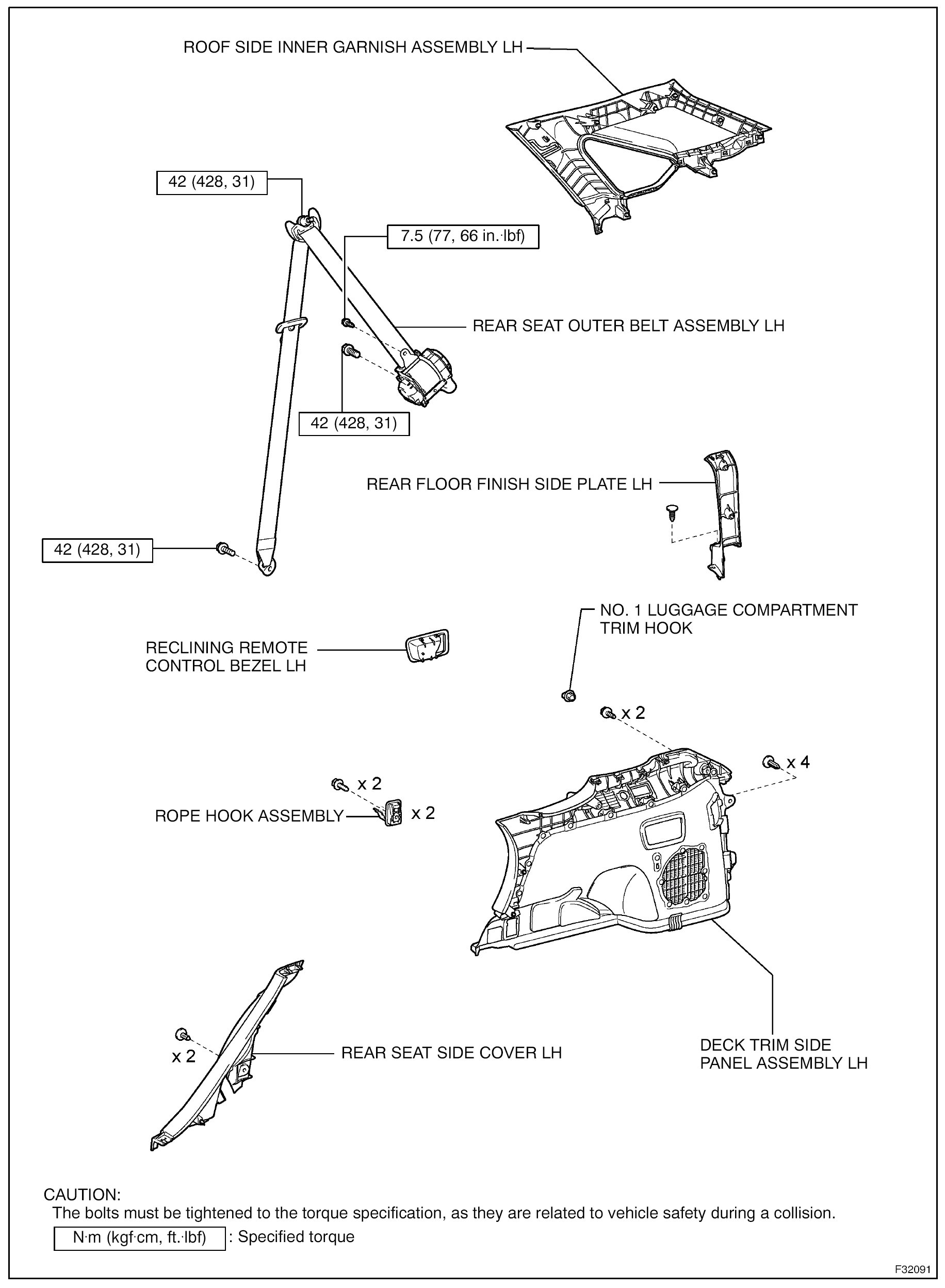 ROOF SIDE INNER GARNISH ASSEMBLY LH

42 (428, 31)

7.5 (77, 66 in.·lbf)

REAR SEAT OUTER BELT ASSEMBLY LH

42 (428, 31)

REAR FLOOR FINISH SIDE PLATE LH

42 (428, 31)

NO. 1 LUGGAGE COMPARTMENT TRIM HOOK

RECLINING REMOTE CONTROL BEZEL LH

x 2

x 4

x 2

ROPE HOOK ASSEMBLY

x 2

x 2

REAR SEAT SIDE COVER LH

DECK TRIM SIDE PANEL ASSEMBLY LH

CAUTION:
The bolts must be tightened to the torque specification, as they are related to vehicle safety during a collision.

N·m (kgf·cm, ft.·lbf) : Specified torque

F32091