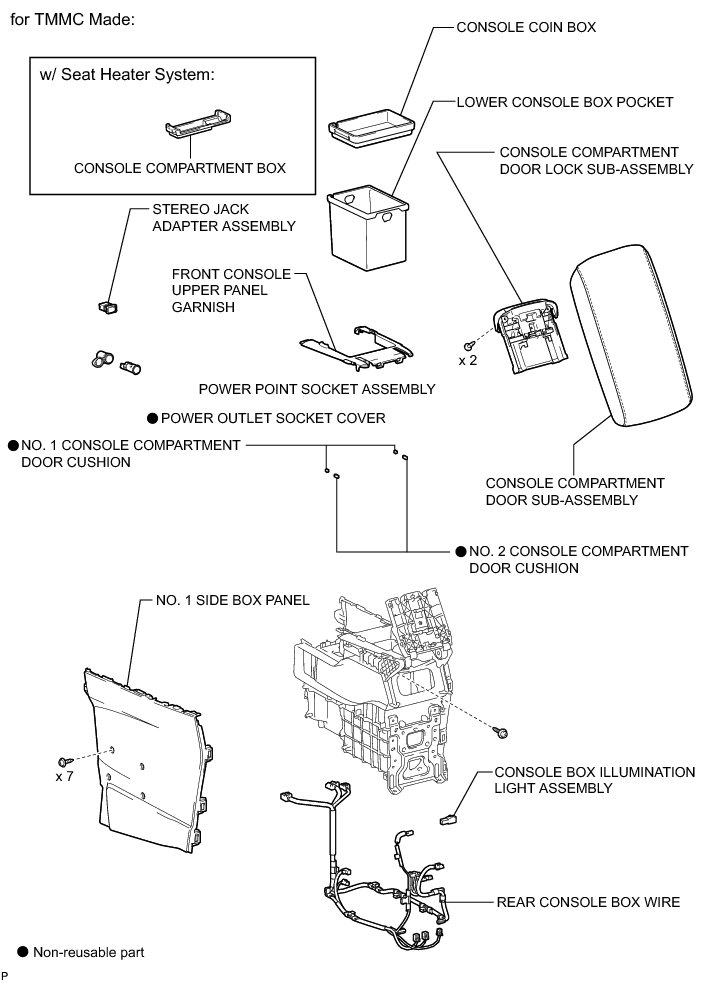 for TMMC Made:

w/ Seat Heater System:

CONSOLE COMPARTMENT BOX

CONSOLE COIN BOX

LOWER CONSOLE BOX POCKET

CONSOLE COMPARTMENT DOOR LOCK SUB-ASSEMBLY

STEREO JACK ADAPTER ASSEMBLY

FRONT CONSOLE UPPER PANEL GARNISH

x 2

POWER POINT SOCKET ASSEMBLY

● POWER OUTLET SOCKET COVER

● NO. 1 CONSOLE COMPARTMENT DOOR CUSHION

CONSOLE COMPARTMENT DOOR SUB-ASSEMBLY

● NO. 2 CONSOLE COMPARTMENT DOOR CUSHION

NO. 1 SIDE BOX PANEL

x 7

CONSOLE BOX ILLUMINATION LIGHT ASSEMBLY

REAR CONSOLE BOX WIRE

● Non-reusable part

P