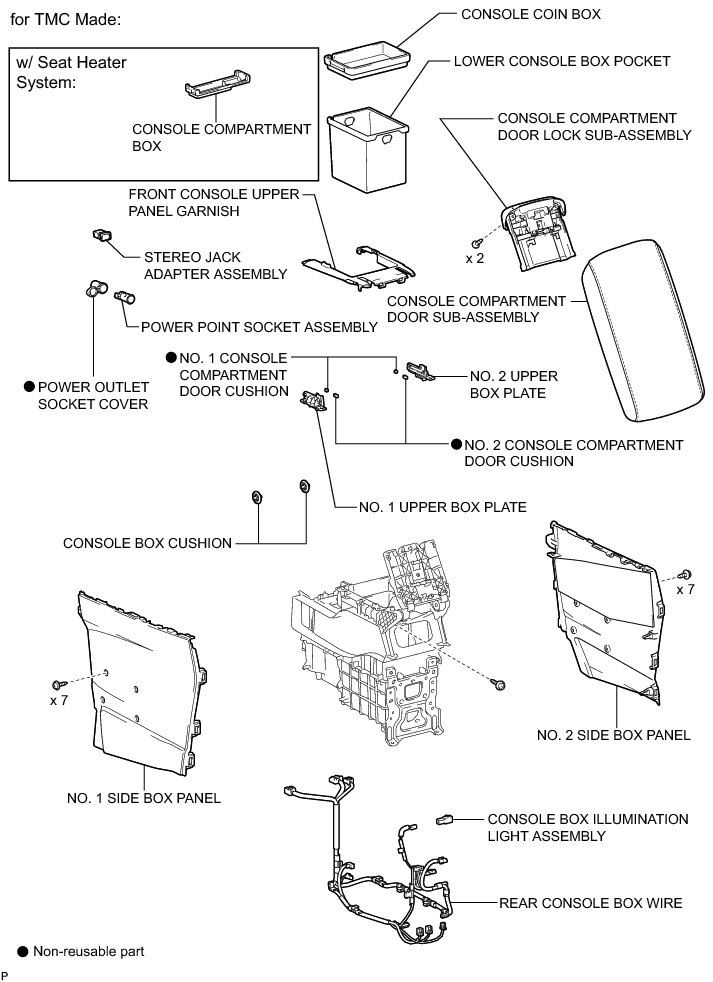 for TMC Made:

w/ Seat Heater System:

CONSOLE COMPARTMENT BOX

CONSOLE COIN BOX

LOWER CONSOLE BOX POCKET

CONSOLE COMPARTMENT DOOR LOCK SUB-ASSEMBLY

FRONT CONSOLE UPPER PANEL GARNISH

x 2

STEREO JACK ADAPTER ASSEMBLY

CONSOLE COMPARTMENT DOOR SUB-ASSEMBLY

POWER POINT SOCKET ASSEMBLY

● NO. 1 CONSOLE COMPARTMENT DOOR CUSHION

NO. 2 UPPER BOX PLATE

● POWER OUTLET SOCKET COVER

● NO. 2 CONSOLE COMPARTMENT DOOR CUSHION

NO. 1 UPPER BOX PLATE

CONSOLE BOX CUSHION

x 7

x 7

NO. 2 SIDE BOX PANEL

NO. 1 SIDE BOX PANEL

CONSOLE BOX ILLUMINATION LIGHT ASSEMBLY

REAR CONSOLE BOX WIRE

● Non-reusable part

P