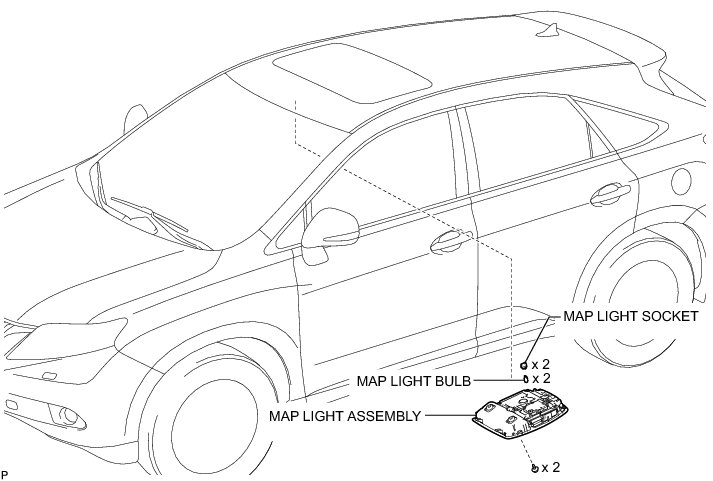 MAP LIGHT SOCKET
x 2
MAP LIGHT BULB
x 2
MAP LIGHT ASSEMBLY
x 2
P