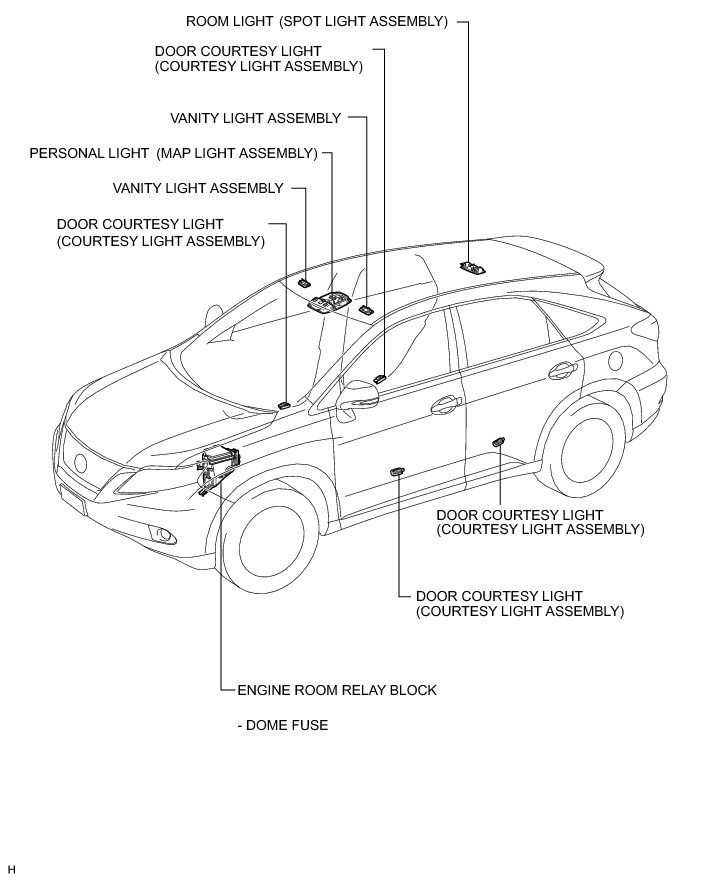 ROOM LIGHT (SPOT LIGHT ASSEMBLY)

DOOR COURTESY LIGHT
(COURTESY LIGHT ASSEMBLY)

VANITY LIGHT ASSEMBLY

PERSONAL LIGHT (MAP LIGHT ASSEMBLY)

VANITY LIGHT ASSEMBLY

DOOR COURTESY LIGHT
(COURTESY LIGHT ASSEMBLY)

DOOR COURTESY LIGHT
(COURTESY LIGHT ASSEMBLY)

DOOR COURTESY LIGHT
(COURTESY LIGHT ASSEMBLY)

ENGINE ROOM RELAY BLOCK

- DOME FUSE

H