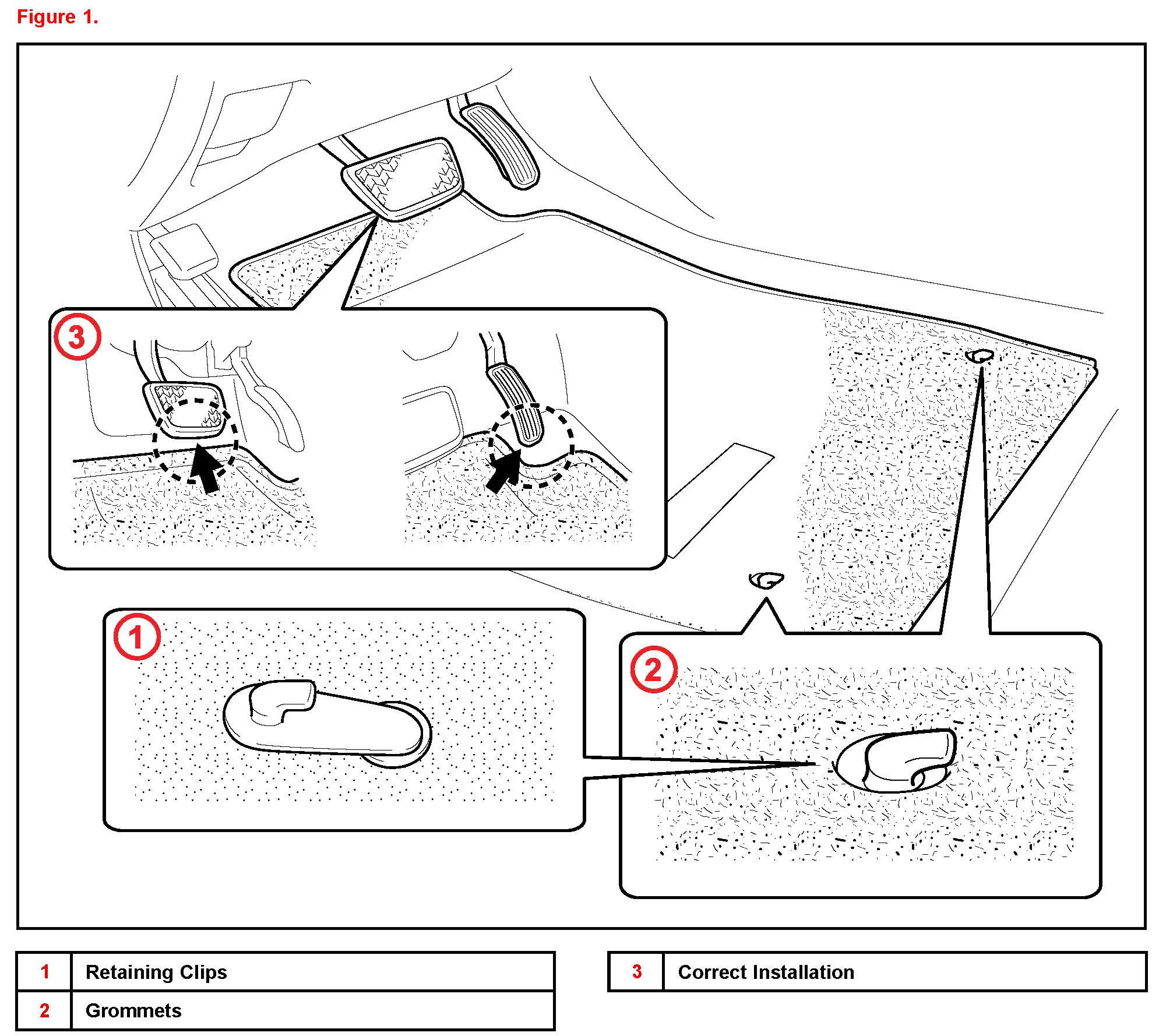 Figure 1.

3

1

2

| 1 | Retaining Clips |
|---|---|
| 2 | Grommets |

| 3 | Correct Installation |
|---|---|