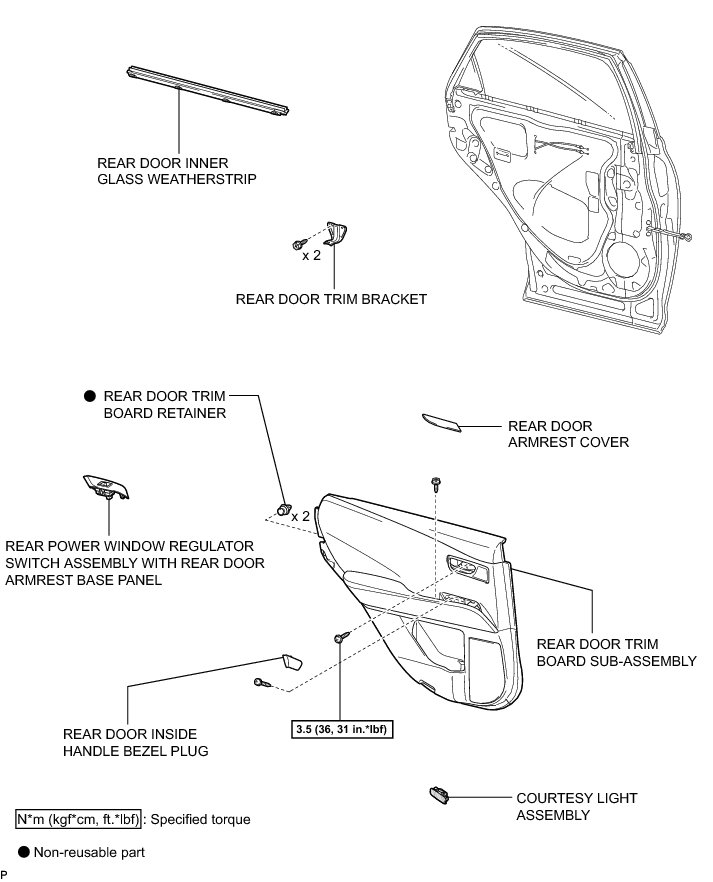 REAR DOOR INNER GLASS WEATHERSTRIP

x 2

REAR DOOR TRIM BRACKET

● REAR DOOR TRIM BOARD RETAINER

REAR DOOR ARMREST COVER

x 2

REAR POWER WINDOW REGULATOR SWITCH ASSEMBLY WITH REAR DOOR ARMREST BASE PANEL

REAR DOOR TRIM BOARD SUB-ASSEMBLY

REAR DOOR INSIDE HANDLE BEZEL PLUG

3.5 (36, 31 in.*lbf)

COURTESY LIGHT ASSEMBLY

N*m (kgf*cm, ft.*lbf) : Specified torque

● Non-reusable part

P