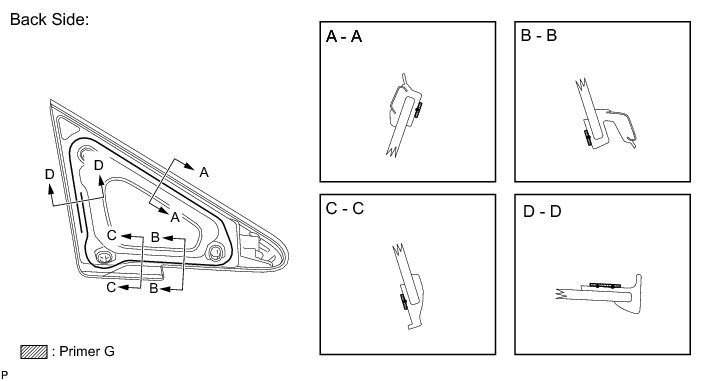 Back Side:

D
D
A
A
C
B
C
B

: Primer G

P

A - A

B - B

C - C

D - D