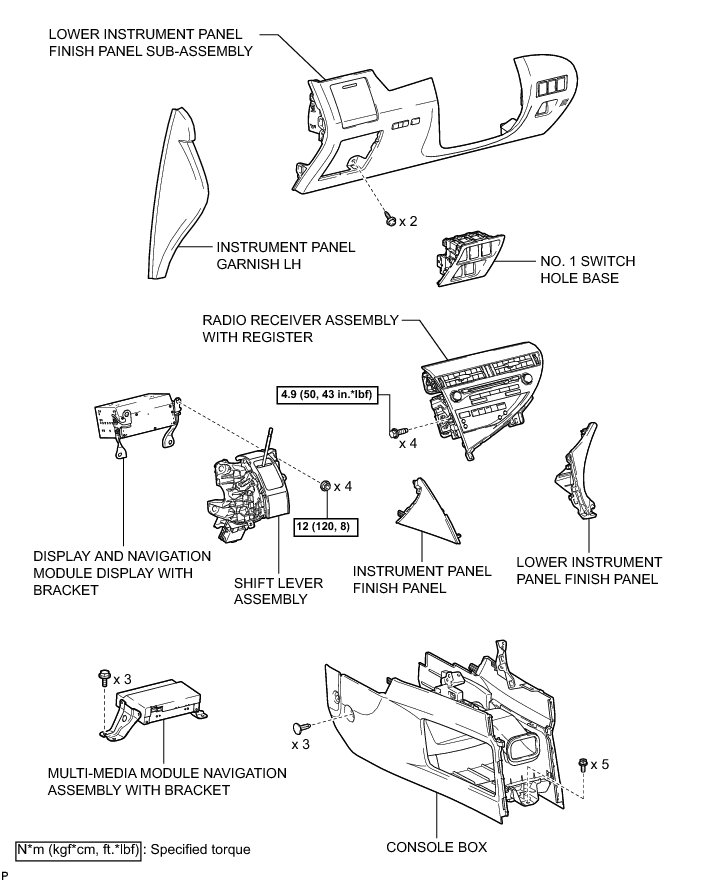 LOWER INSTRUMENT PANEL FINISH PANEL SUB-ASSEMBLY

x 2

INSTRUMENT PANEL GARNISH LH

NO. 1 SWITCH HOLE BASE

RADIO RECEIVER ASSEMBLY WITH REGISTER

4.9 (50, 43 in.*lbf)

x 4

x 4

12 (120, 8)

DISPLAY AND NAVIGATION MODULE DISPLAY WITH BRACKET

SHIFT LEVER ASSEMBLY

INSTRUMENT PANEL FINISH PANEL

LOWER INSTRUMENT PANEL FINISH PANEL

x 3

x 3

x 5

MULTI-MEDIA MODULE NAVIGATION ASSEMBLY WITH BRACKET

CONSOLE BOX

N*m (kgf*cm, ft.*lbf) : Specified torque

P