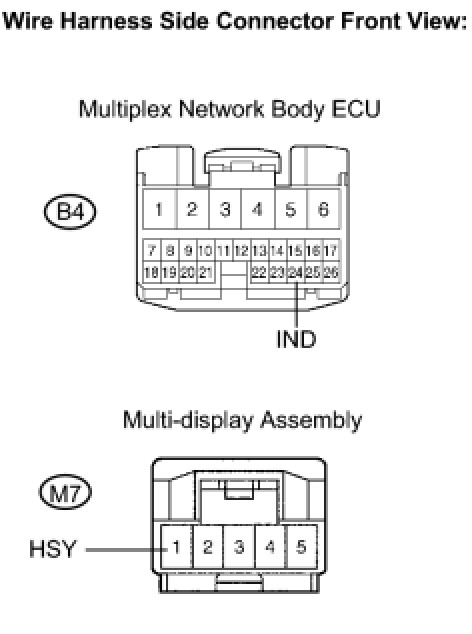 Wire Harness Side Connector Front View:

Multiplex Network Body ECU

B4

1 2 3 4 5 6

7 8 9 10 11 12 13 14 15 16 17

18 19 20 21 22 23 24 25 26

IND

Multi-display Assembly

M7

HSY

1 2 3 4 5