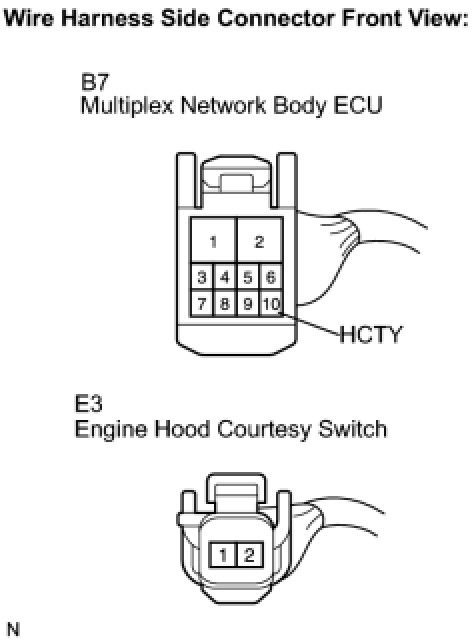 Wire Harness Side Connector Front View:

B7
Multiplex Network Body ECU

1 2
3 4 5 6
7 8 9 10

HCTY

E3
Engine Hood Courtesy Switch

1 2

N