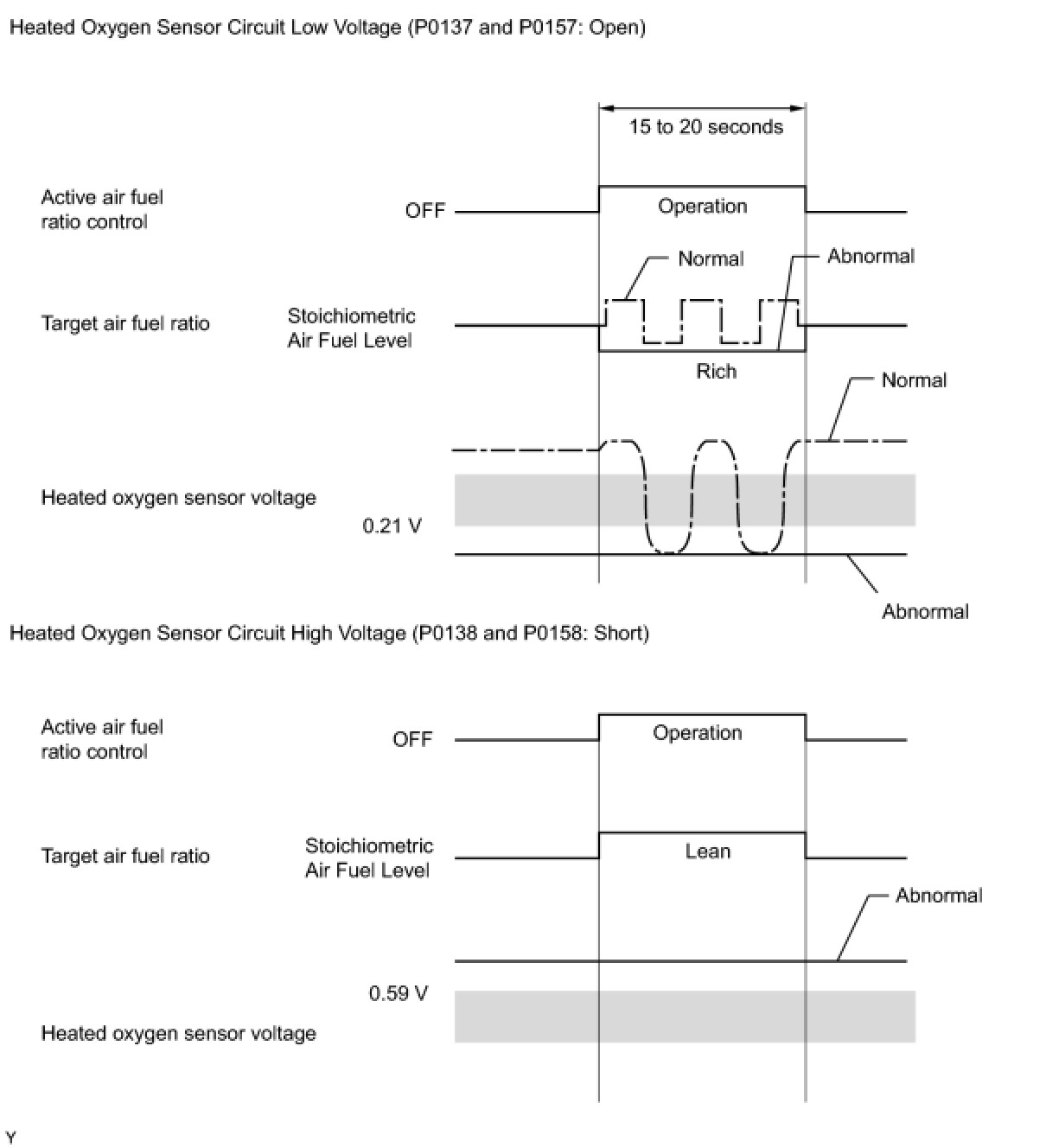 Heated Oxygen Sensor Circuit Low Voltage (P0137 and P0157: Open)

15 to 20 seconds

Active air fuel ratio control

OFF

Operation

Normal

Abnormal

Target air fuel ratio

Stoichiometric Air Fuel Level

Rich

Normal

Heated oxygen sensor voltage

0.21 V

Abnormal

Heated Oxygen Sensor Circuit High Voltage (P0138 and P0158: Short)

Active air fuel ratio control

OFF

Operation

Target air fuel ratio

Stoichiometric Air Fuel Level

Lean

Abnormal

0.59 V

Heated oxygen sensor voltage

Y