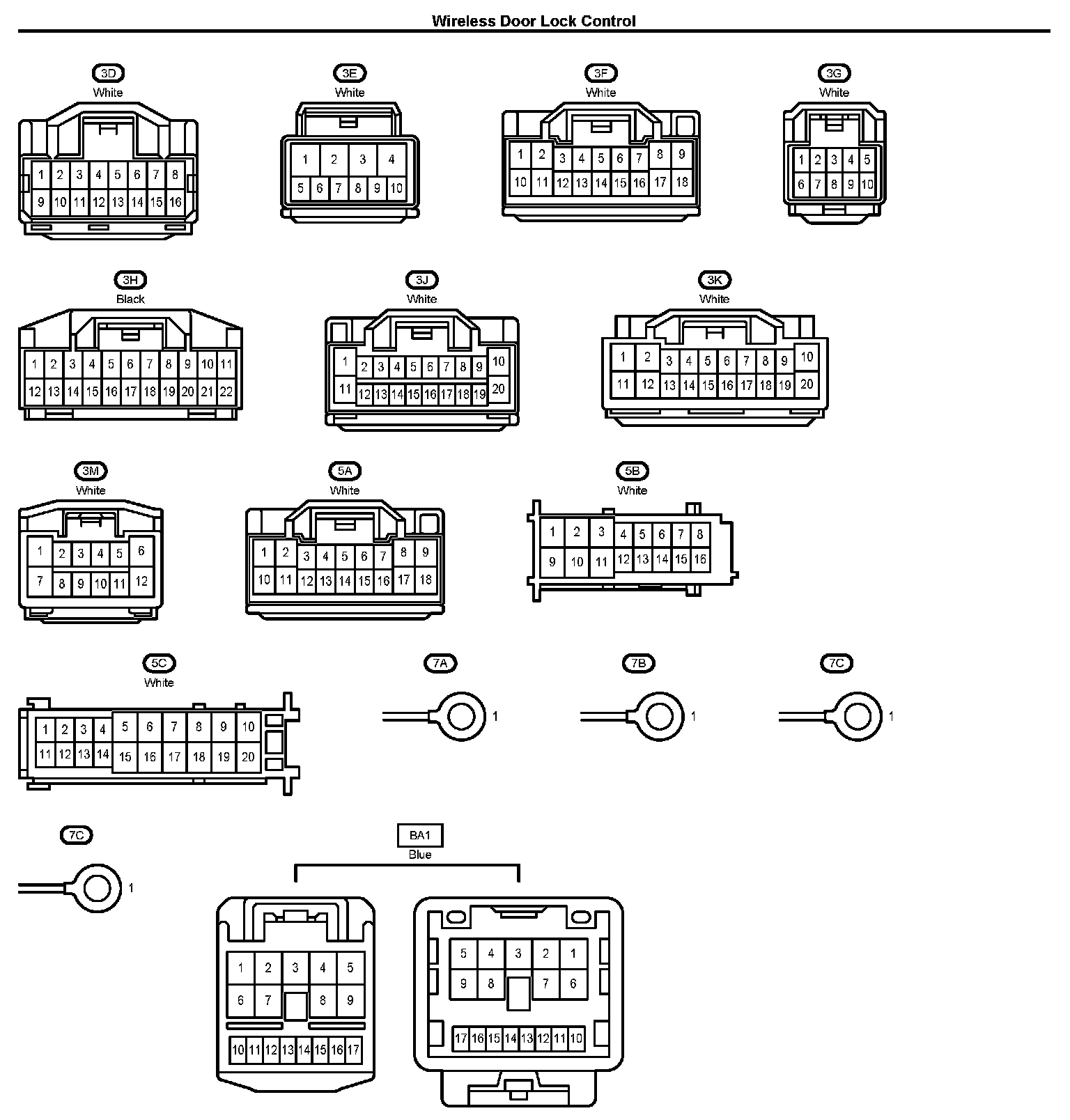 Wireless Door Lock Control

3D
White
1 2 3 4 5 6 7 8
9 10 11 12 13 14 15 16

3E
White
1 2 3 4
5 6 7 8 9 10

3F
White
1 2 3 4 5 6 7 8 9
10 11 12 13 14 15 16 17 18

3G
White
1 2 3 4 5
6 7 8 9 10

3H
Black
1 2 3 4 5 6 7 8 9 10 11
12 13 14 15 16 17 18 19 20 21 22

3J
White
1 2 3 4 5 6 7 8 9 10
11 12 13 14 15 16 17 18 19 20

3K
White
1 2 3 4 5 6 7 8 9 10
11 12 13 14 15 16 17 18 19 20

3M
White
1 2 3 4 5 6
7 8 9 10 11 12

5A
White
1 2 3 4 5 6 7 8 9
10 11 12 13 14 15 16 17 18

5B
White
1 2 3 4 5 6 7 8
9 10 11 12 13 14 15 16

5C
White
1 2 3 4 5 6 7 8 9 10
11 12 13 14 15 16 17 18 19 20

7A
1

7B
1

7C
1

7C
1

BA1
Blue
1 2 3 4 5
6 7 8 9
10 11 12 13 14 15 16 17

5 4 3 2 1
9 8 7 6
17 16 15 14 13 12 11 10