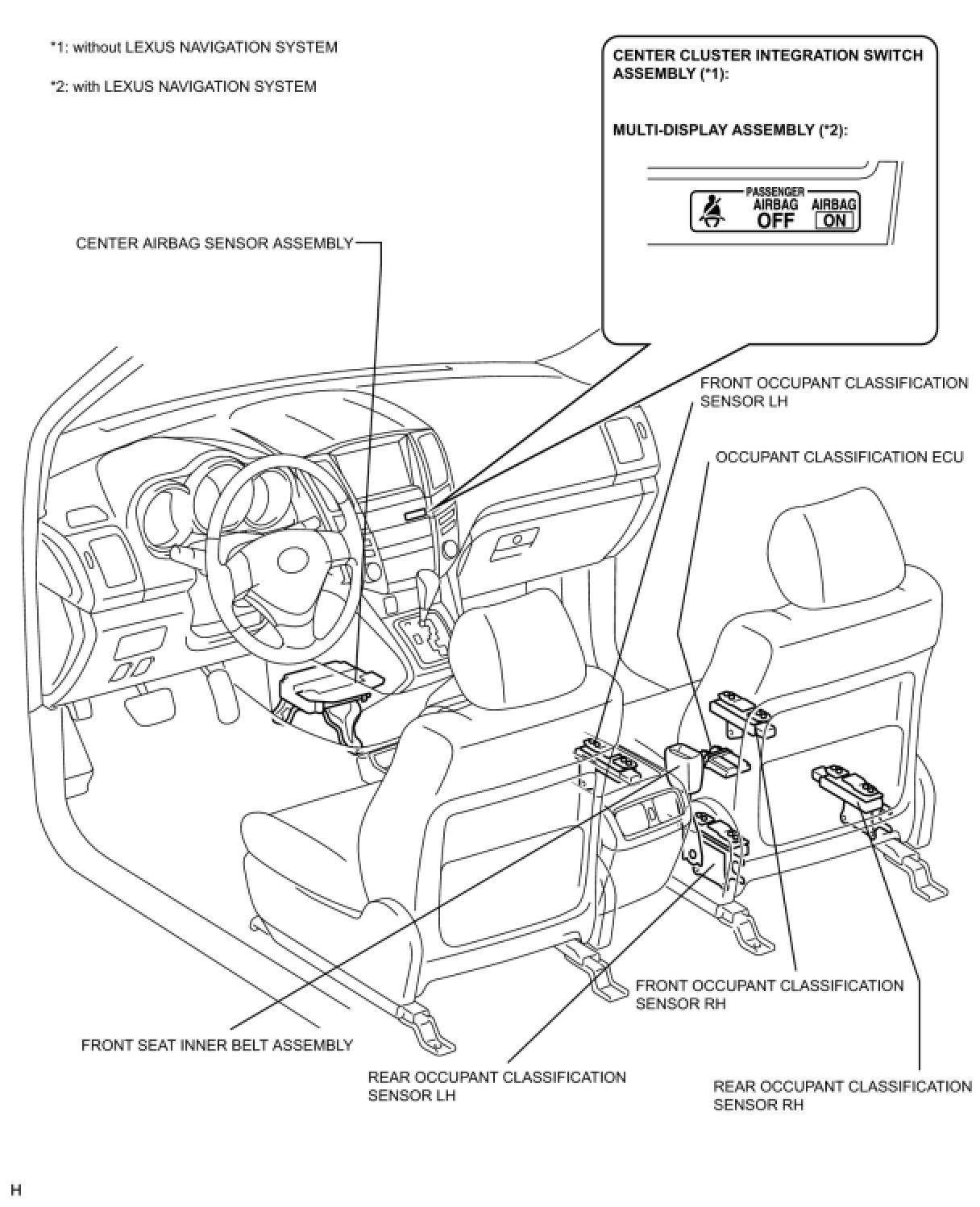 *1: without LEXUS NAVIGATION SYSTEM

*2: with LEXUS NAVIGATION SYSTEM

CENTER CLUSTER INTEGRATION SWITCH ASSEMBLY (*1):

MULTI-DISPLAY ASSEMBLY (*2):

PASSENGER
AIRBAG
OFF
AIRBAG
ON

CENTER AIRBAG SENSOR ASSEMBLY

FRONT OCCUPANT CLASSIFICATION SENSOR LH

OCCUPANT CLASSIFICATION ECU

FRONT OCCUPANT CLASSIFICATION SENSOR RH

FRONT SEAT INNER BELT ASSEMBLY

REAR OCCUPANT CLASSIFICATION SENSOR LH

REAR OCCUPANT CLASSIFICATION SENSOR RH

H