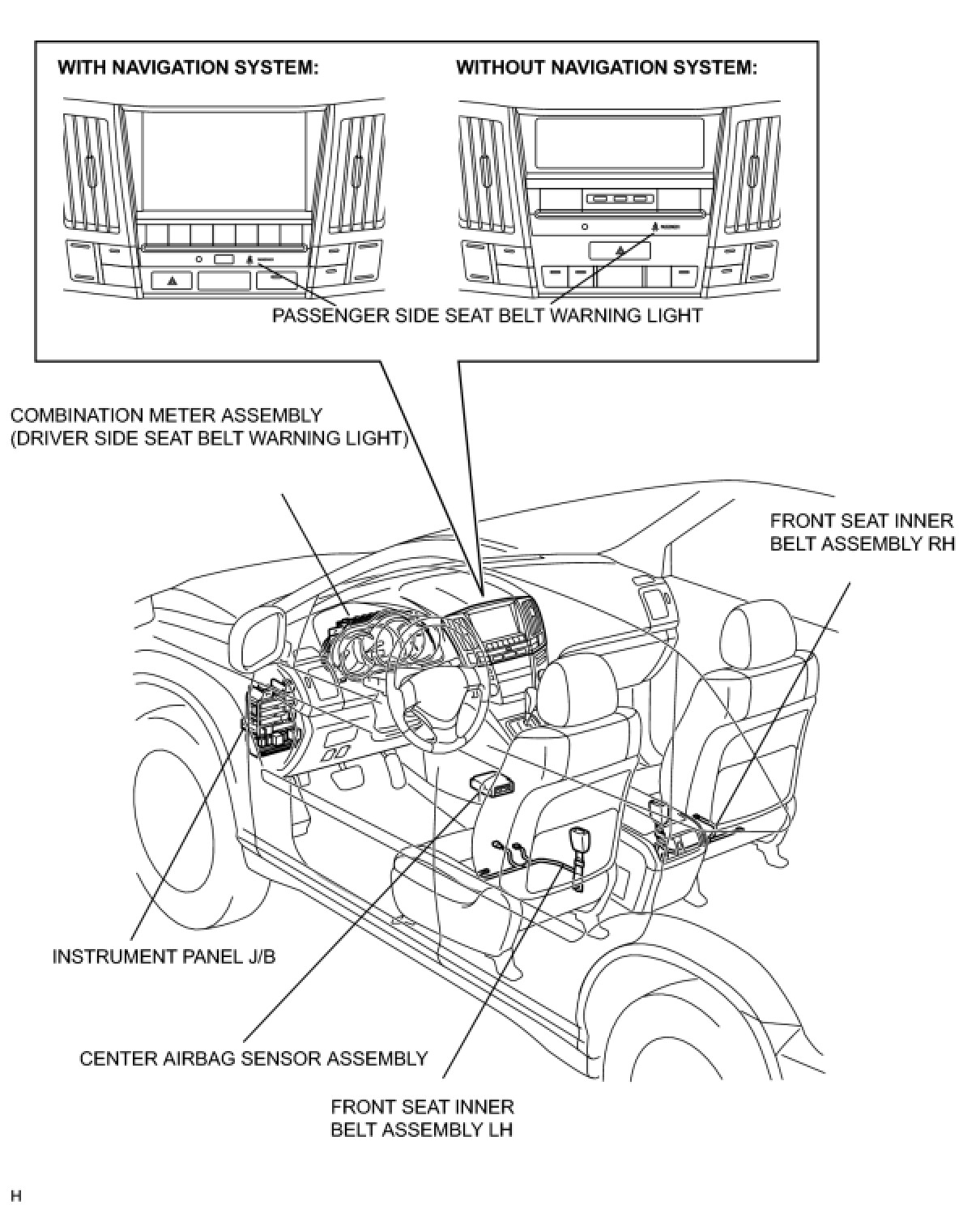 WITH NAVIGATION SYSTEM:

WITHOUT NAVIGATION SYSTEM:

PASSENGER SIDE SEAT BELT WARNING LIGHT

COMBINATION METER ASSEMBLY
(DRIVER SIDE SEAT BELT WARNING LIGHT)

FRONT SEAT INNER
BELT ASSEMBLY RH

INSTRUMENT PANEL J/B

CENTER AIRBAG SENSOR ASSEMBLY

FRONT SEAT INNER
BELT ASSEMBLY LH

H