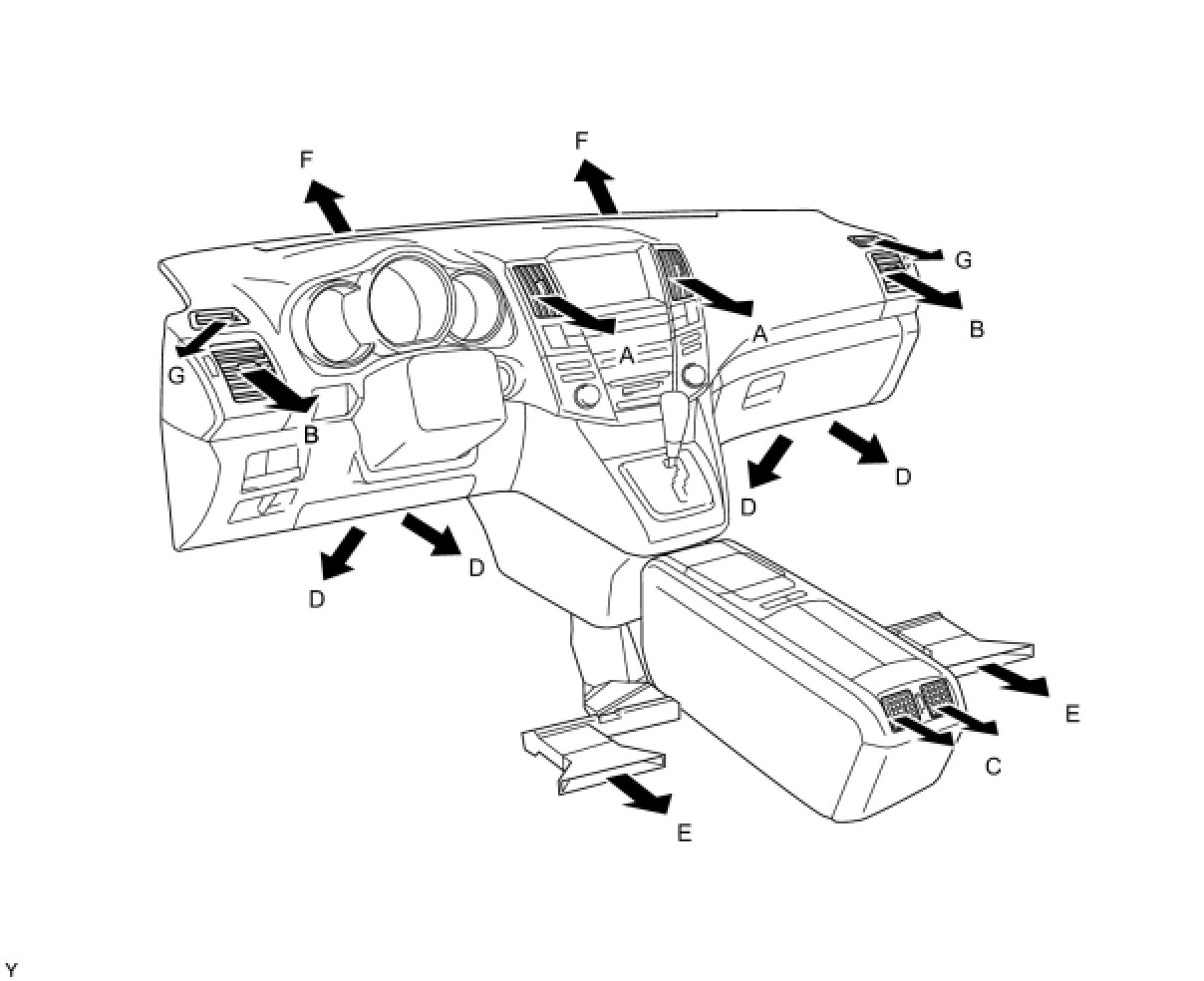 F
F
G
B
G
A
A
B
D
D
D
D
E
C
E
Y