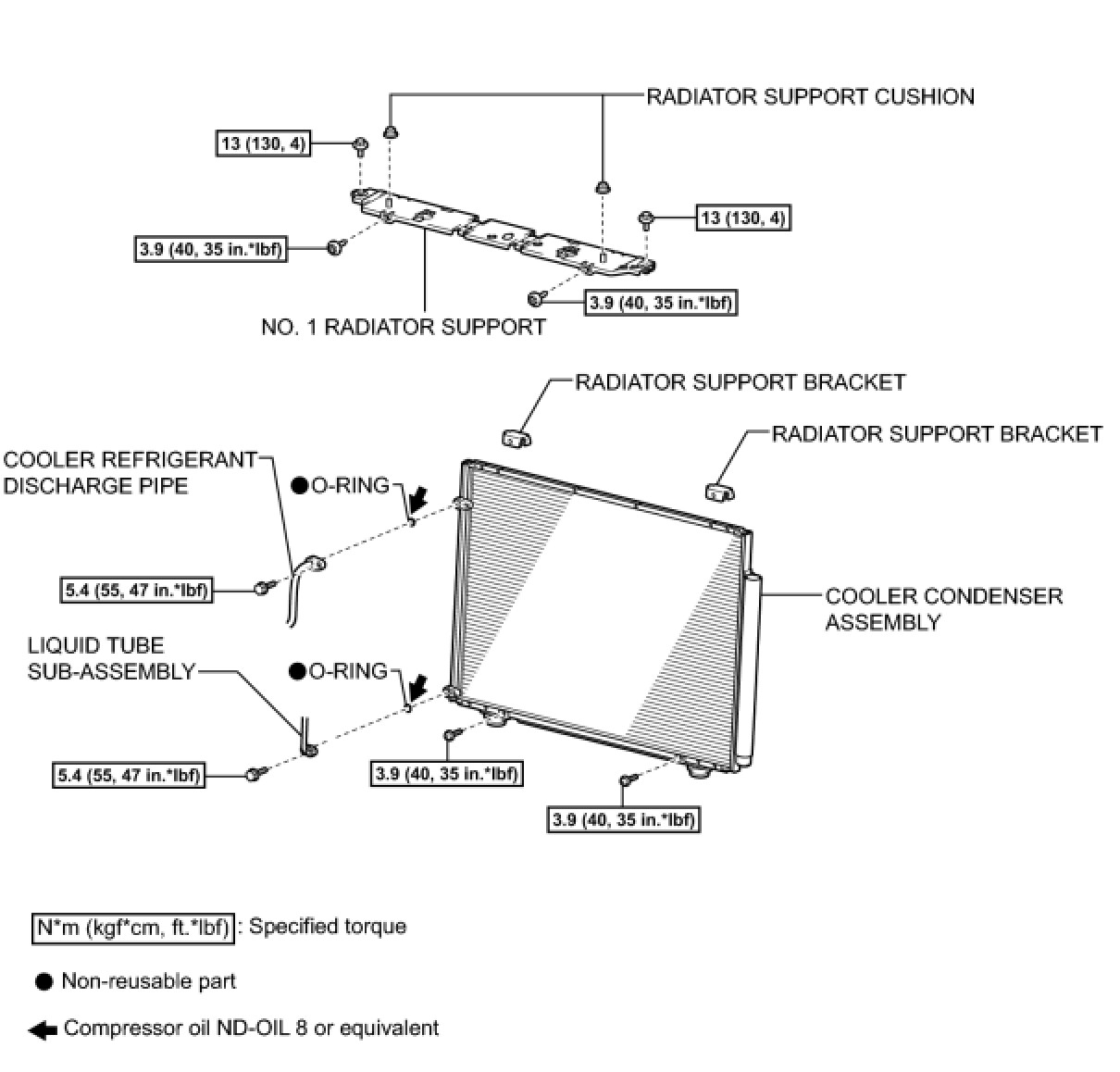 RADIATOR SUPPORT CUSHION

13 (130, 4)

13 (130, 4)

3.9 (40, 35 in.*lbf)

3.9 (40, 35 in.*lbf)

NO. 1 RADIATOR SUPPORT

RADIATOR SUPPORT BRACKET

RADIATOR SUPPORT BRACKET

COOLER REFRIGERANT DISCHARGE PIPE

●O-RING

5.4 (55, 47 in.*lbf)

COOLER CONDENSER ASSEMBLY

LIQUID TUBE SUB-ASSEMBLY

●O-RING

5.4 (55, 47 in.*lbf)

3.9 (40, 35 in.*lbf)

3.9 (40, 35 in.*lbf)

N*m (kgf*cm, ft.*lbf) : Specified torque

● Non-reusable part

Compressor oil ND-OIL 8 or equivalent