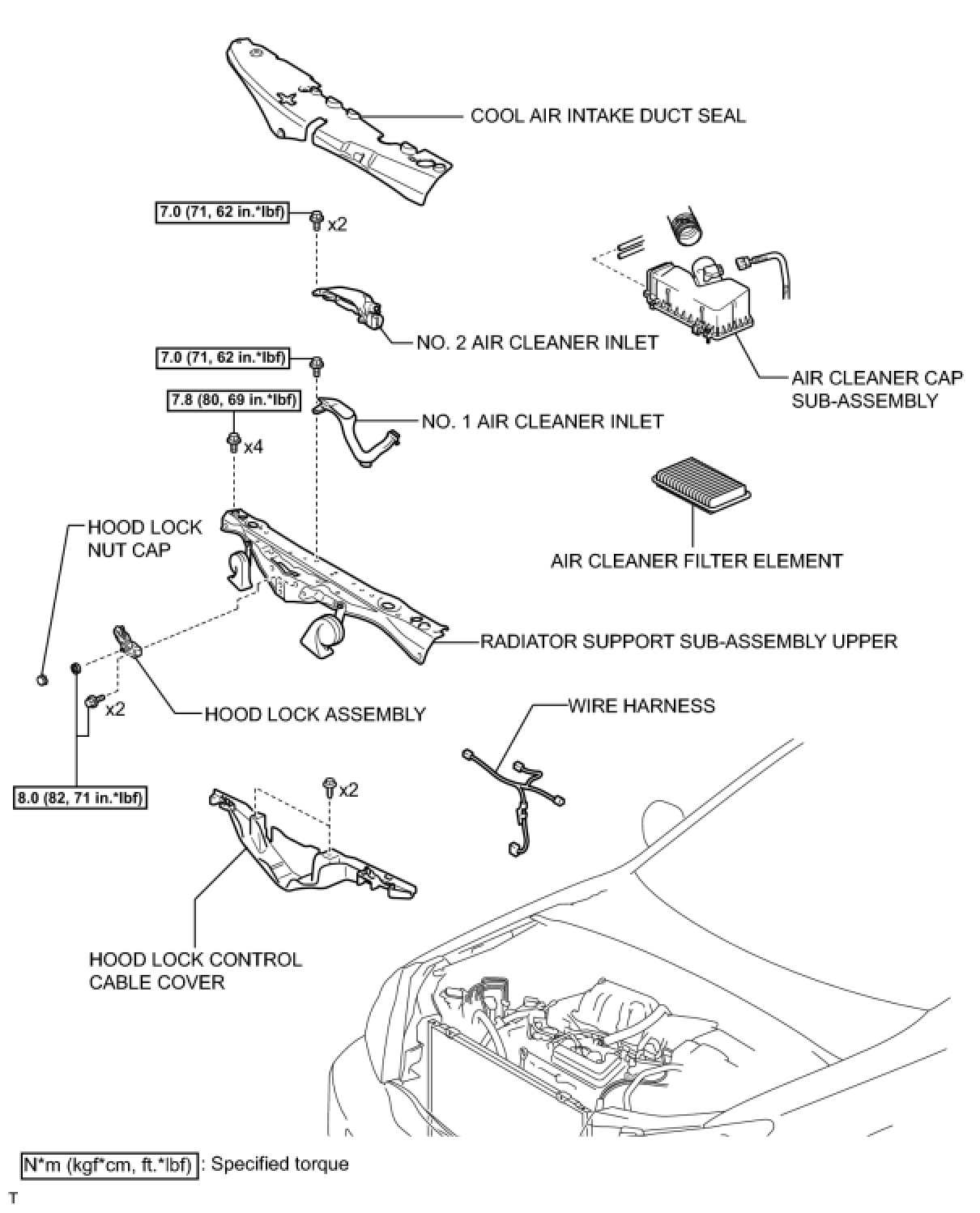 COOL AIR INTAKE DUCT SEAL

7.0 (71, 62 in.*lbf)

x2

NO. 2 AIR CLEANER INLET

AIR CLEANER CAP SUB-ASSEMBLY

7.0 (71, 62 in.*lbf)

7.8 (80, 69 in.*lbf)

NO. 1 AIR CLEANER INLET

x4

HOOD LOCK NUT CAP

AIR CLEANER FILTER ELEMENT

RADIATOR SUPPORT SUB-ASSEMBLY UPPER

x2

HOOD LOCK ASSEMBLY

WIRE HARNESS

8.0 (82, 71 in.*lbf)

x2

HOOD LOCK CONTROL CABLE COVER

N*m (kgf*cm, ft.*lbf) : Specified torque

T