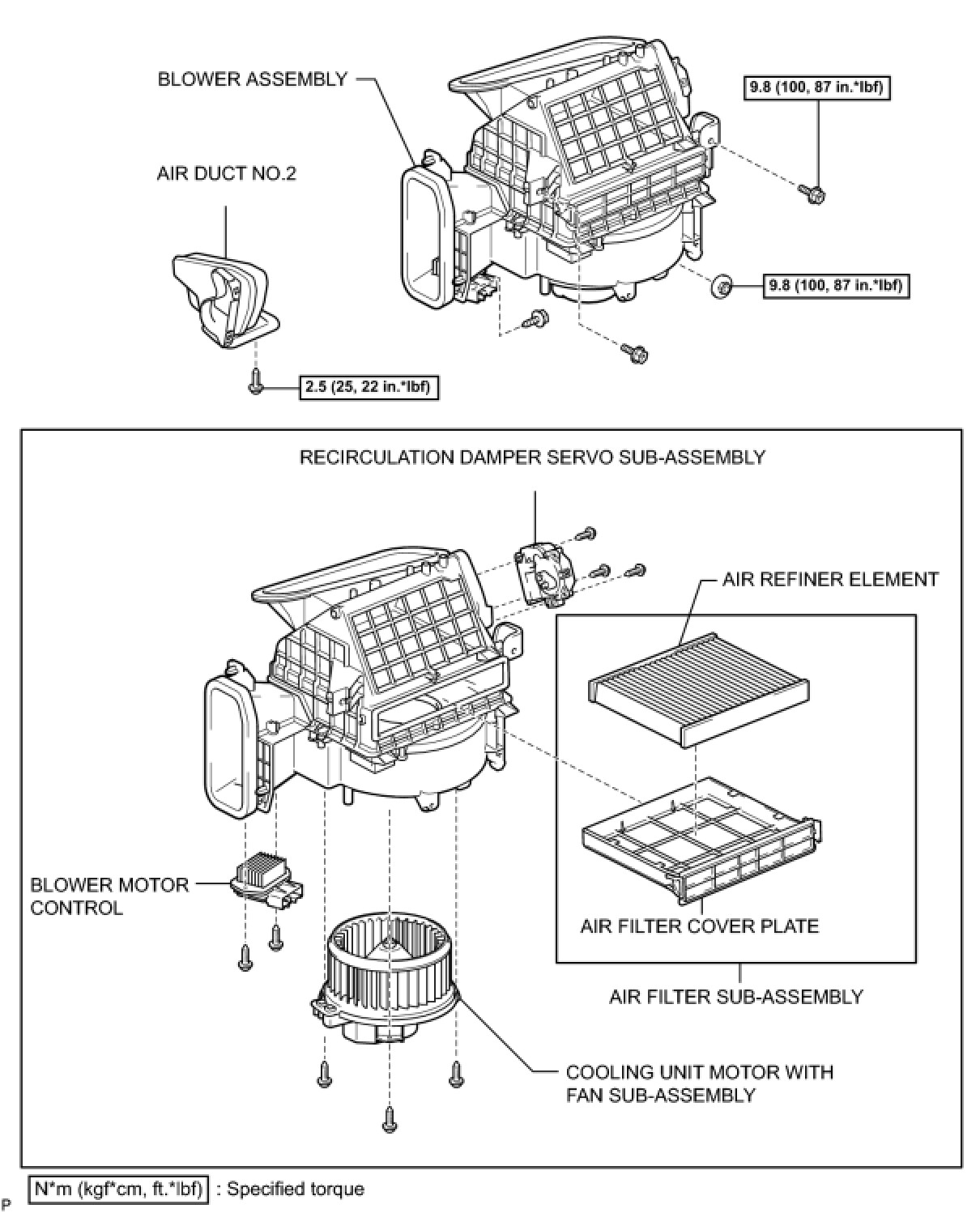 BLOWER ASSEMBLY

9.8 (100, 87 in.*lbf)

AIR DUCT NO.2

9.8 (100, 87 in.*lbf)

2.5 (25, 22 in.*lbf)

RECIRCULATION DAMPER SERVO SUB-ASSEMBLY

AIR REFINER ELEMENT

BLOWER MOTOR CONTROL

AIR FILTER COVER PLATE

AIR FILTER SUB-ASSEMBLY

COOLING UNIT MOTOR WITH FAN SUB-ASSEMBLY

N*m (kgf*cm, ft.*lbf) : Specified torque

P