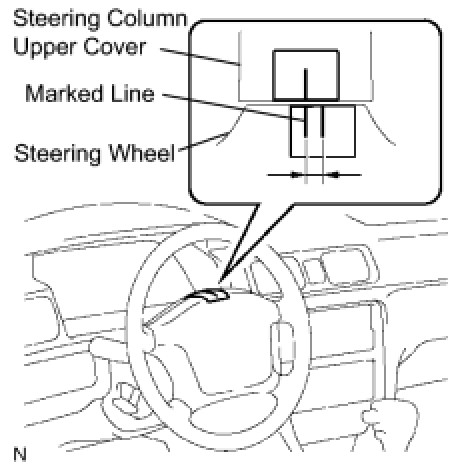 Steering Column Upper Cover

Marked Line

Steering Wheel

N