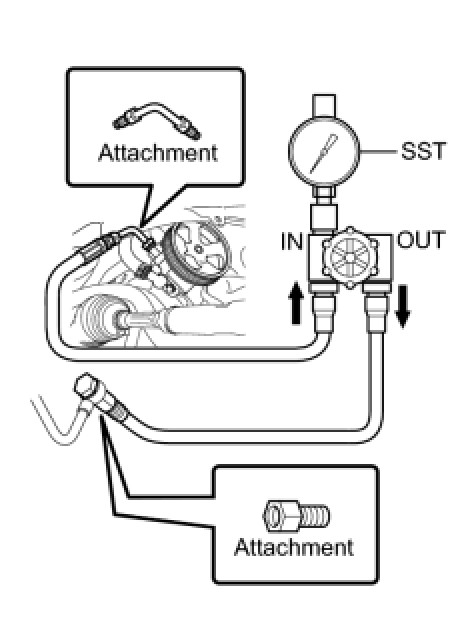 Attachment

SST

IN

OUT

Attachment