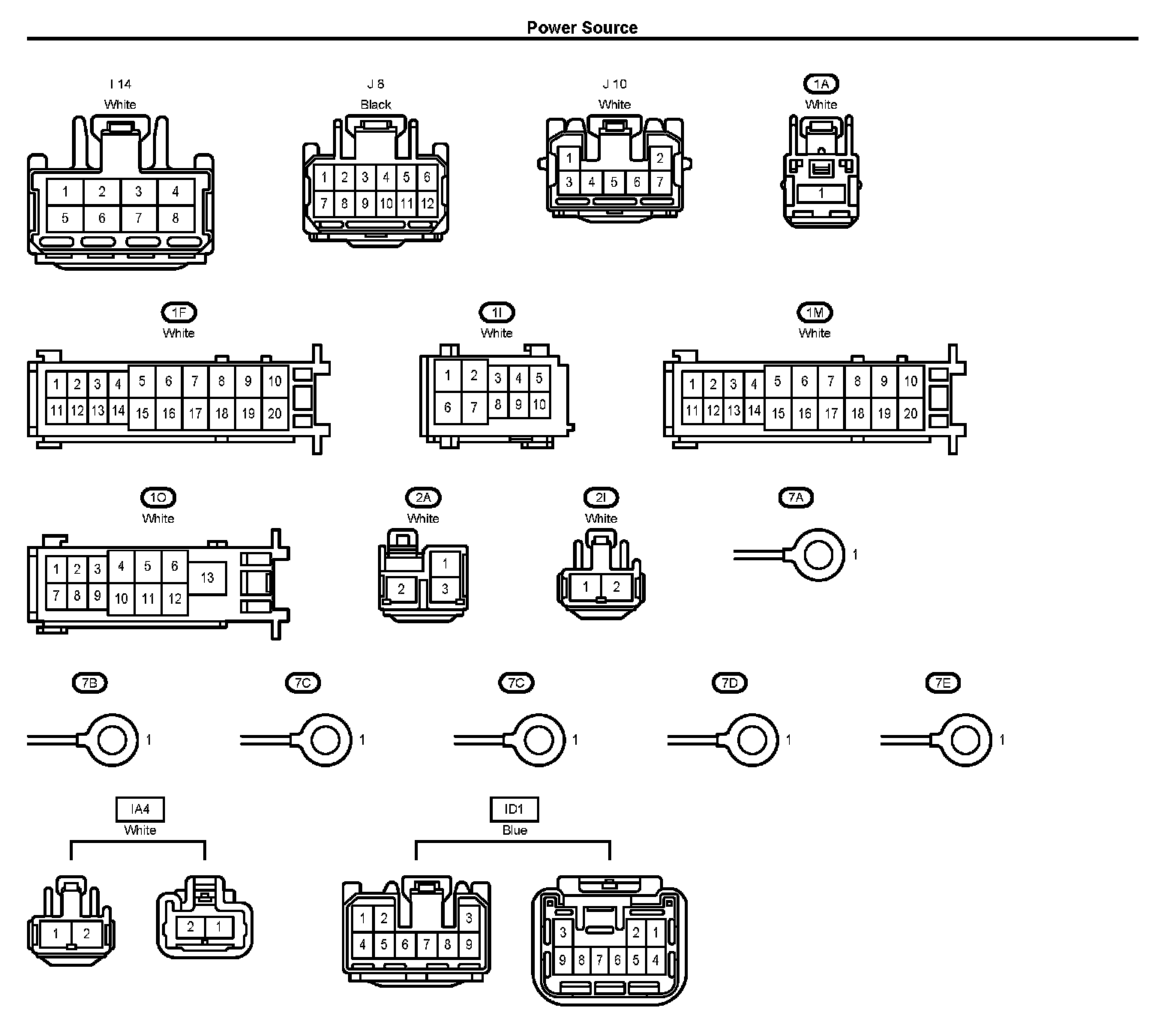 Power Source

I 14
White
1 2 3 4
5 6 7 8

J 8
Black
1 2 3 4 5 6
7 8 9 10 11 12

J 10
White
1 2
3 4 5 6 7

1A
White
1

1F
White
1 2 3 4 5 6 7 8 9 10
11 12 13 14 15 16 17 18 19 20

1I
White
1 2 3 4 5
6 7 8 9 10

1M
White
1 2 3 4 5 6 7 8 9 10
11 12 13 14 15 16 17 18 19 20

1O
White
1 2 3 4 5 6 13
7 8 9 10 11 12

2A
White
1
2 3

2I
White
1 2

7A
1

7B
1

7C
1

7C
1

7D
1

7E
1

IA4
White
1 2
2 1

ID1
Blue
1 2 3
4 5 6 7 8 9
3 2 1
9 8 7 6 5 4