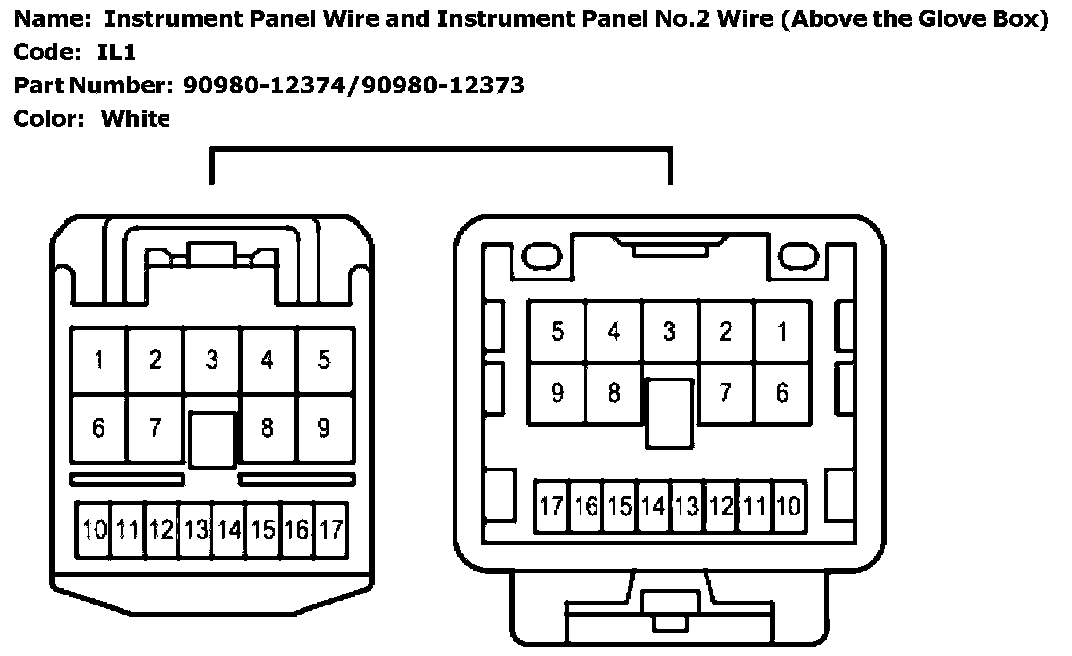 Name: Instrument Panel Wire and Instrument Panel No.2 Wire (Above the Glove Box)
Code: IL1
Part Number: 90980-12374/90980-12373
Color: White

1 2 3 4 5
6 7 8 9
10 11 12 13 14 15 16 17

5 4 3 2 1
9 8 7 6
17 16 15 14 13 12 11 10