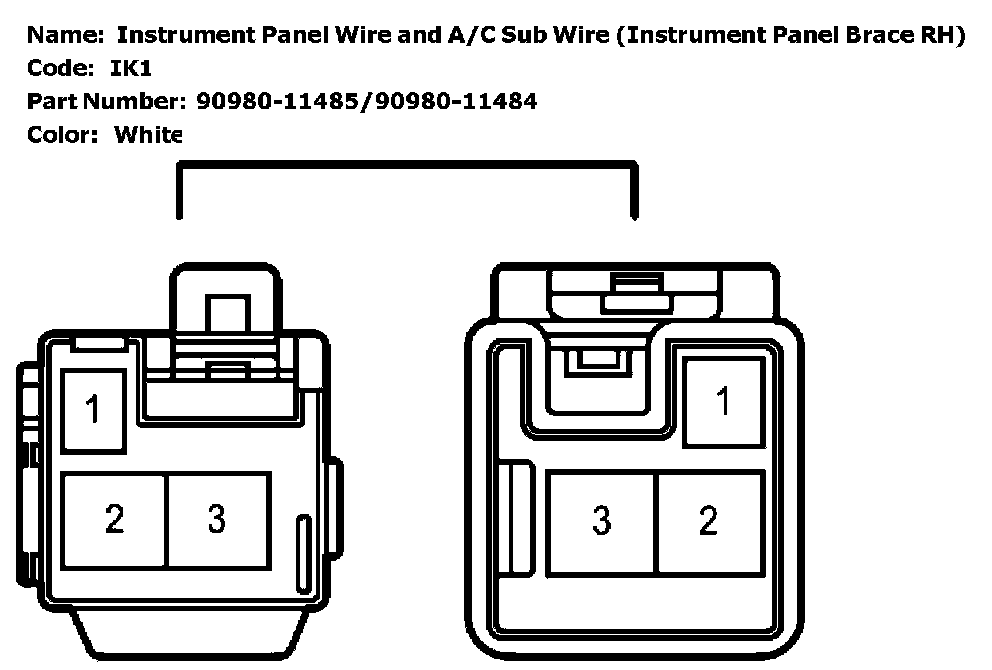 Name: Instrument Panel Wire and A/C Sub Wire (Instrument Panel Brace RH)
Code: IK1
Part Number: 90980-11485/90980-11484
Color: White

1
2 3

1
3 2