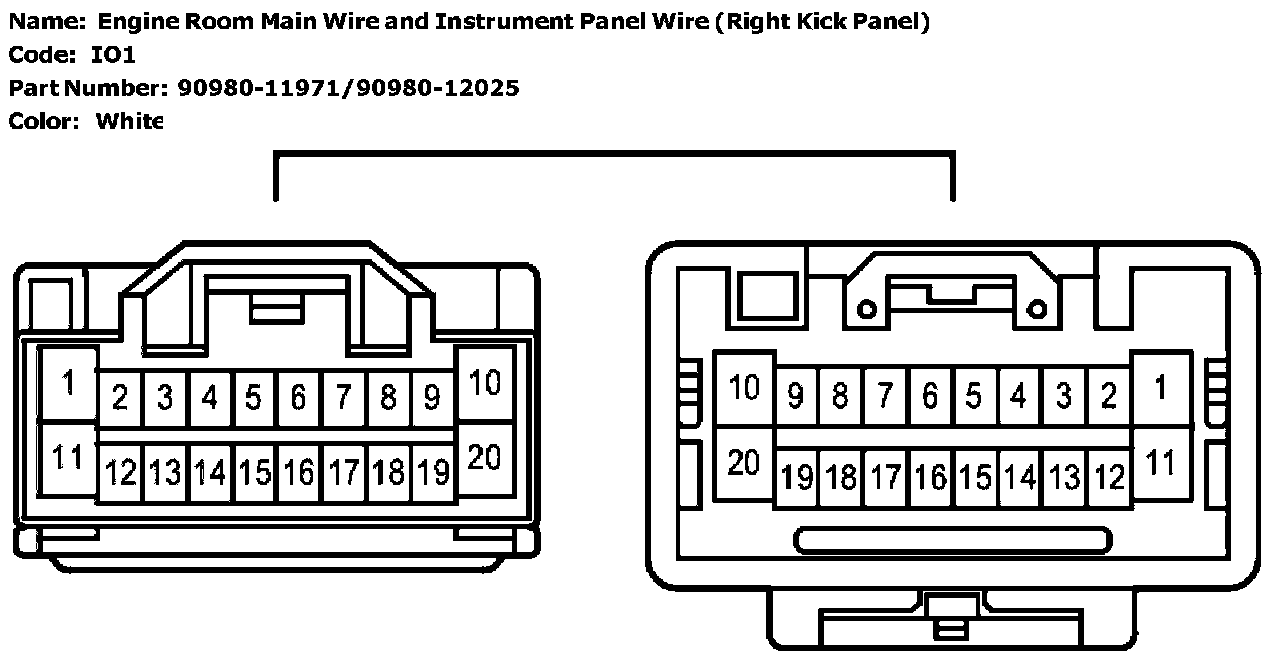 Name: Engine Room Main Wire and Instrument Panel Wire (Right Kick Panel)
Code: IO1
Part Number: 90980-11971/90980-12025
Color: White

1 2 3 4 5 6 7 8 9 10
11 12 13 14 15 16 17 18 19 20

10 9 8 7 6 5 4 3 2 1
20 19 18 17 16 15 14 13 12 11