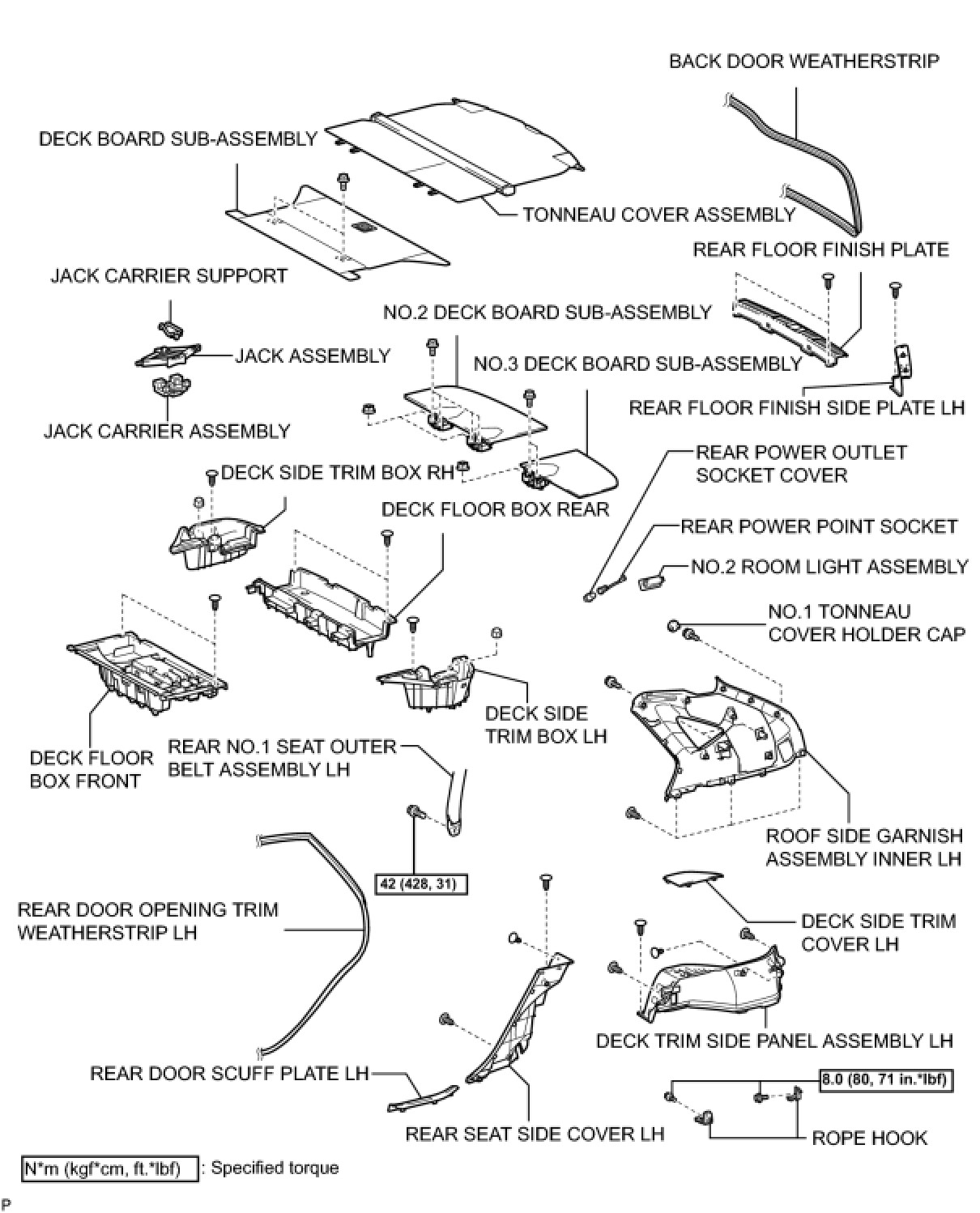 BACK DOOR WEATHERSTRIP

DECK BOARD SUB-ASSEMBLY

TONNEAU COVER ASSEMBLY

REAR FLOOR FINISH PLATE

JACK CARRIER SUPPORT

NO.2 DECK BOARD SUB-ASSEMBLY

JACK ASSEMBLY

NO.3 DECK BOARD SUB-ASSEMBLY

REAR FLOOR FINISH SIDE PLATE LH

JACK CARRIER ASSEMBLY

REAR POWER OUTLET SOCKET COVER

DECK SIDE TRIM BOX RH

DECK FLOOR BOX REAR

REAR POWER POINT SOCKET

NO.2 ROOM LIGHT ASSEMBLY

NO.1 TONNEAU COVER HOLDER CAP

DECK SIDE TRIM BOX LH

DECK FLOOR BOX FRONT

REAR NO.1 SEAT OUTER BELT ASSEMBLY LH

ROOF SIDE GARNISH ASSEMBLY INNER LH

42 (428, 31)

REAR DOOR OPENING TRIM WEATHERSTRIP LH

DECK SIDE TRIM COVER LH

DECK TRIM SIDE PANEL ASSEMBLY LH

REAR DOOR SCUFF PLATE LH

8.0 (80, 71 in.*lbf)

REAR SEAT SIDE COVER LH

ROPE HOOK

N*m (kgf*cm, ft.*lbf) : Specified torque

P