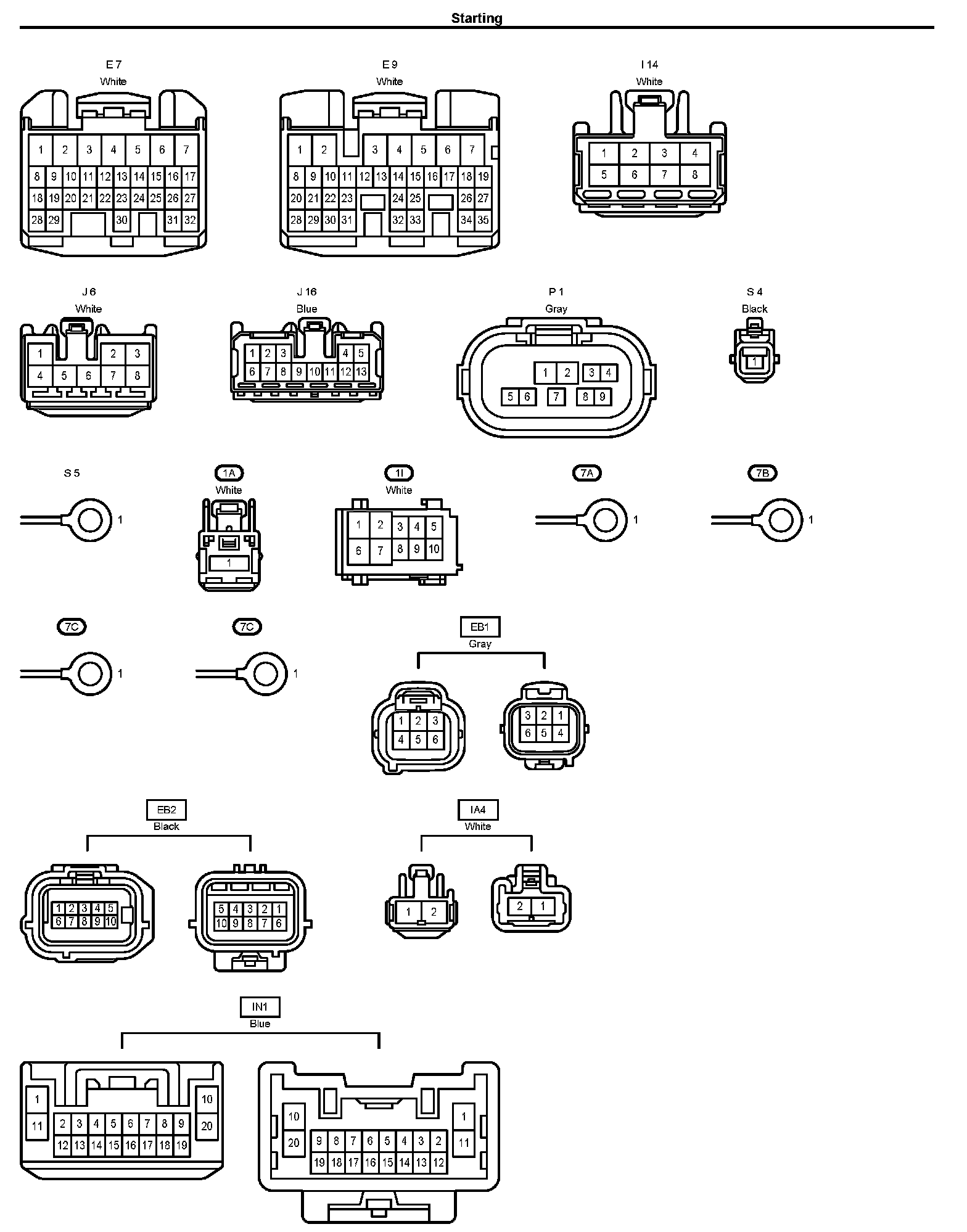 Starting

E 7
White

1 2 3 4 5 6 7
8 9 10 11 12 13 14 15 16 17
18 19 20 21 22 23 24 25 26 27
28 29 30 31 32

E 9
White

1 2 3 4 5 6 7
8 9 10 11 12 13 14 15 16 17 18 19
20 21 22 23 24 25 26 27
28 29 30 31 32 33 34 35

I 14
White

1 2 3 4
5 6 7 8

J 6
White

1 2 3
4 5 6 7 8

J 16
Blue

1 2 3 4 5
6 7 8 9 10 11 12 13

P 1
Gray

1 2 3 4
5 6 7 8 9

S 4
Black

1

S 5

1

1A
White

1

1I
White

1 2 3 4 5
6 7 8 9 10

7A

1

7B

1

7C

1

7C

1

EB1
Gray

1 2 3
4 5 6

3 2 1
6 5 4

EB2
Black

1 2 3 4 5
6 7 8 9 10

5 4 3 2 1
10 9 8 7 6

IA4
White

1 2

2 1

IN1
Blue

1
11
2 3 4 5 6 7 8 9
12 13 14 15 16 17 18 19
10
20

10
20
9 8 7 6 5 4 3 2
19 18 17 16 15 14 13 12
1
11