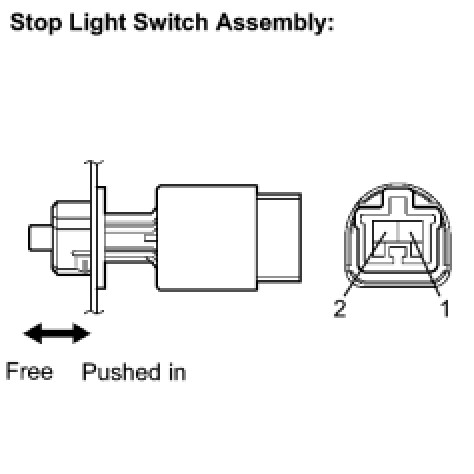 Stop Light Switch Assembly:

2

1

Free

Pushed in