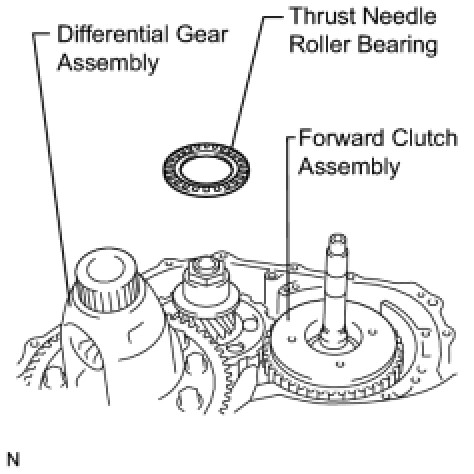 Differential Gear Assembly

Thrust Needle Roller Bearing

Forward Clutch Assembly

N