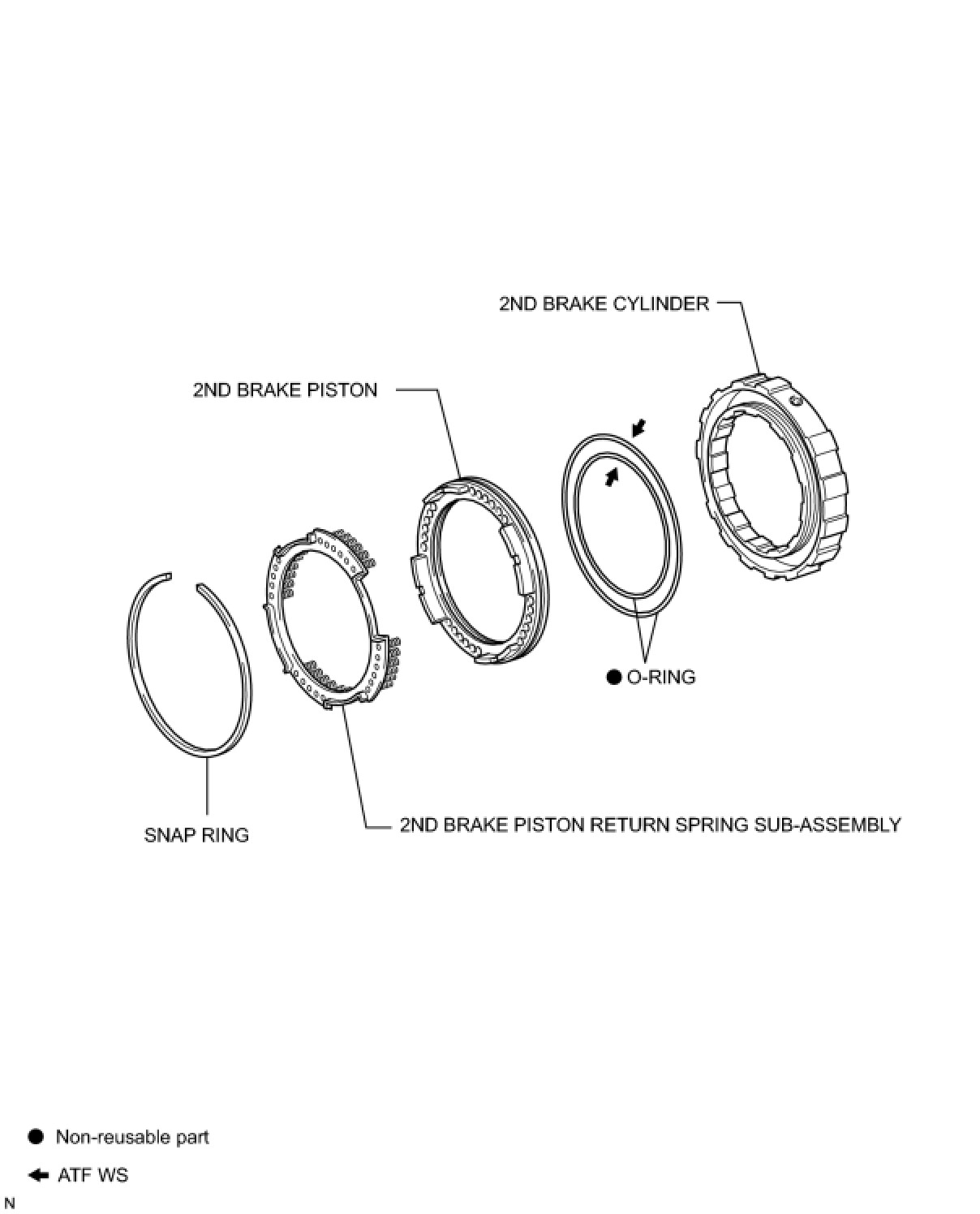 2ND BRAKE CYLINDER

2ND BRAKE PISTON

● O-RING

SNAP RING

2ND BRAKE PISTON RETURN SPRING SUB-ASSEMBLY

● Non-reusable part

← ATF WS

N