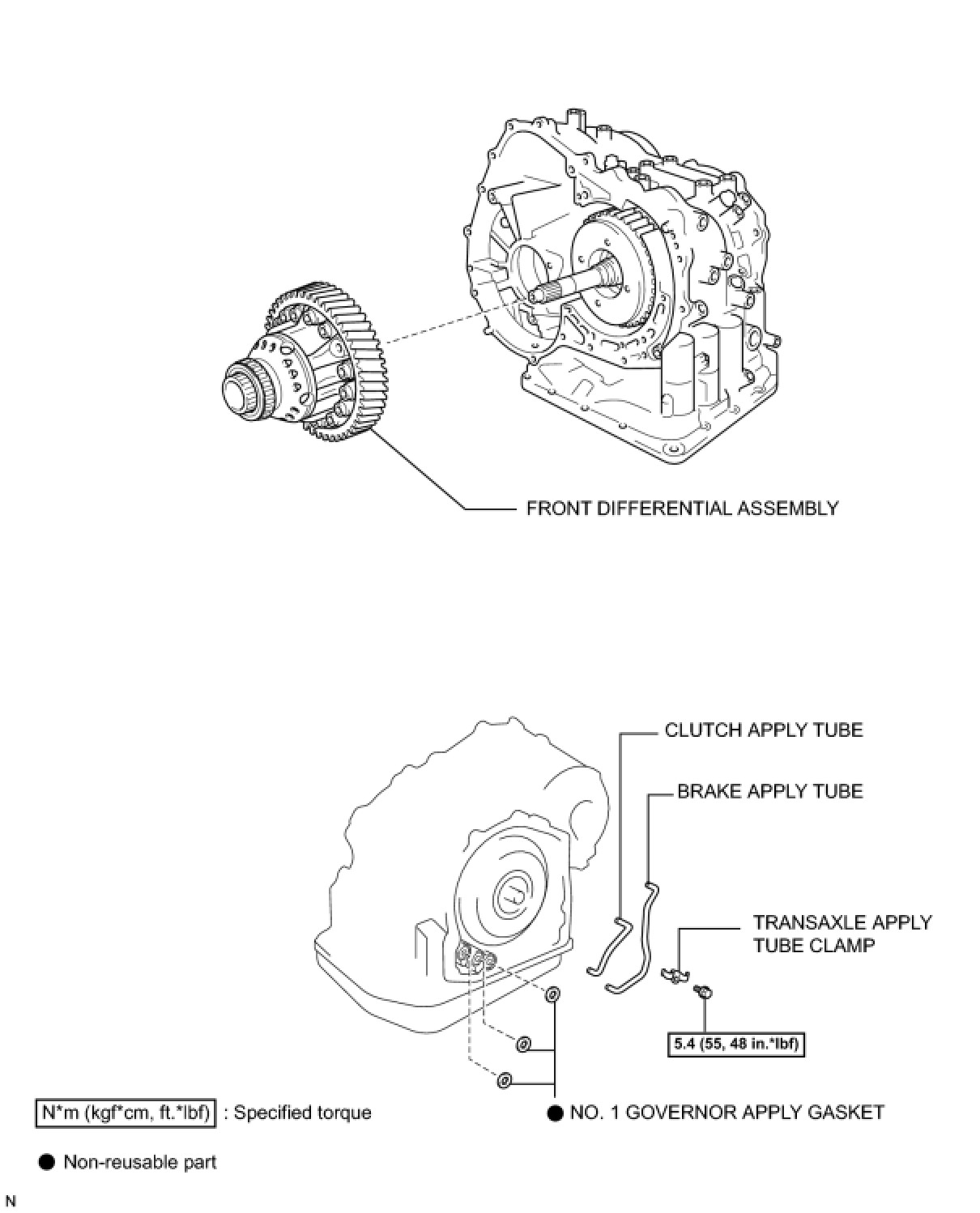 FRONT DIFFERENTIAL ASSEMBLY

CLUTCH APPLY TUBE

BRAKE APPLY TUBE

TRANSAXLE APPLY TUBE CLAMP

5.4 (55, 48 in.*lbf)

N*m (kgf*cm, ft.*lbf) : Specified torque

● NO. 1 GOVERNOR APPLY GASKET

● Non-reusable part

N