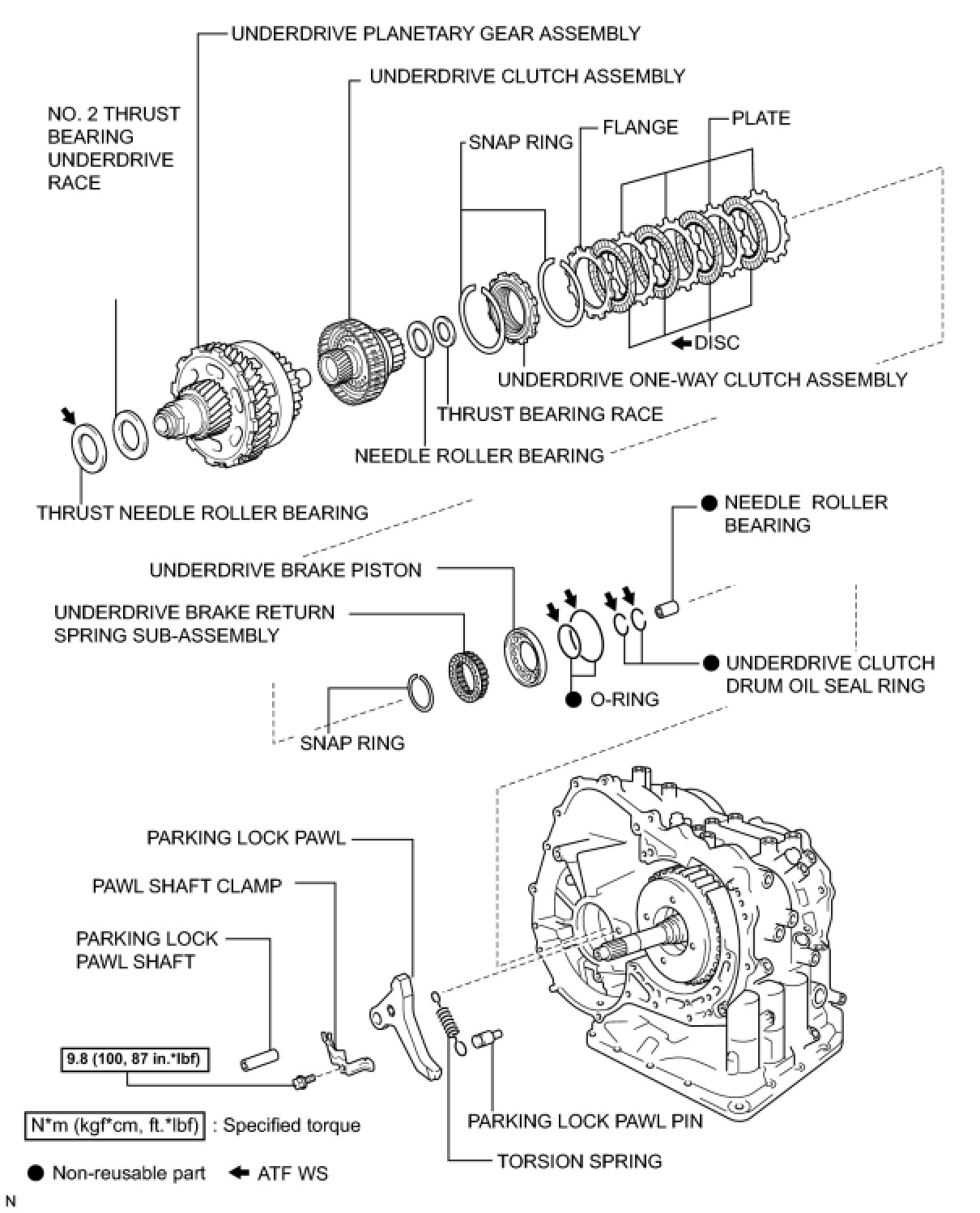 UNDERDRIVE PLANETARY GEAR ASSEMBLY

UNDERDRIVE CLUTCH ASSEMBLY

NO. 2 THRUST BEARING UNDERDRIVE RACE

SNAP RING

FLANGE

PLATE

DISC

UNDERDRIVE ONE-WAY CLUTCH ASSEMBLY

THRUST BEARING RACE

NEEDLE ROLLER BEARING

THRUST NEEDLE ROLLER BEARING

NEEDLE ROLLER BEARING

UNDERDRIVE BRAKE PISTON

UNDERDRIVE BRAKE RETURN SPRING SUB-ASSEMBLY

UNDERDRIVE CLUTCH DRUM OIL SEAL RING

O-RING

SNAP RING

PARKING LOCK PAWL

PAWL SHAFT CLAMP

PARKING LOCK PAWL SHAFT

9.8 (100, 87 in.*lbf)

PARKING LOCK PAWL PIN

N*m (kgf*cm, ft.*lbf) : Specified torque

TORSION SPRING

Non-reusable part ATF WS

N