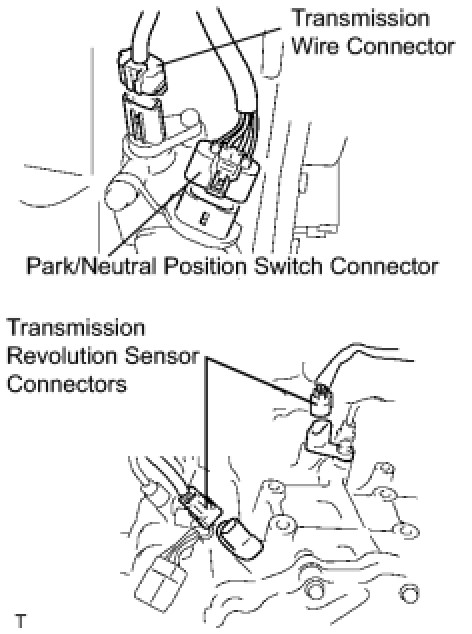 Transmission Wire Connector

Park/Neutral Position Switch Connector

Transmission Revolution Sensor Connectors

T