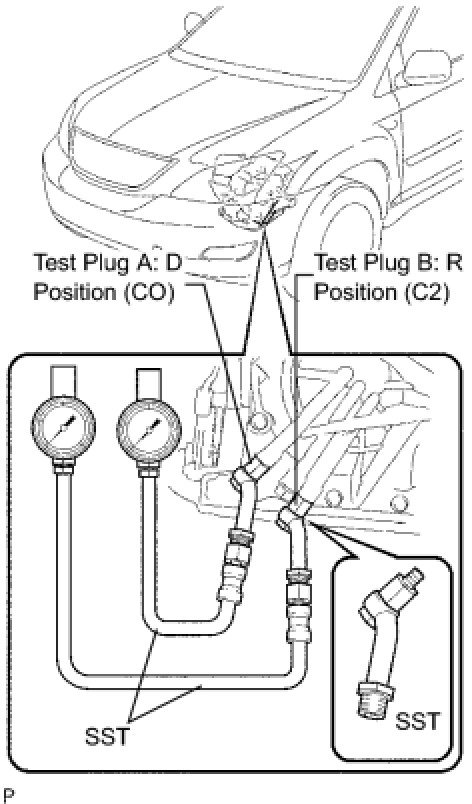 Test Plug A: D Position (CO)

Test Plug B: R Position (C2)

SST

SST

P