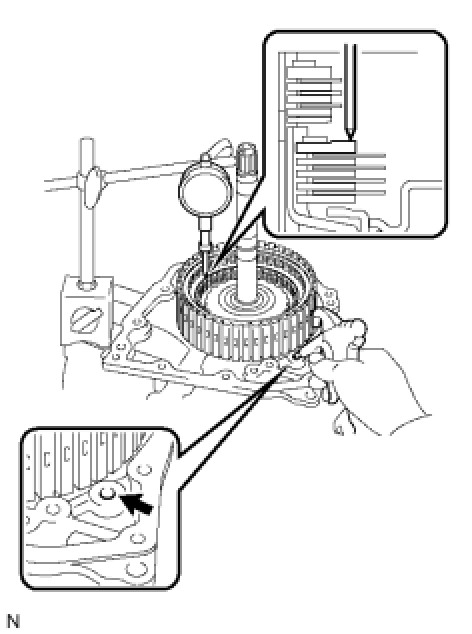 N