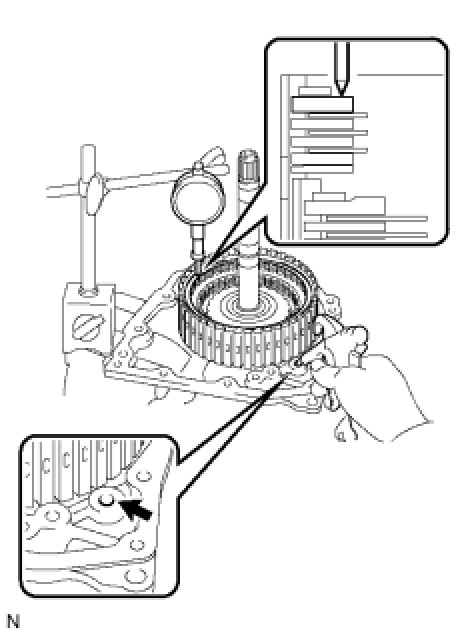 N